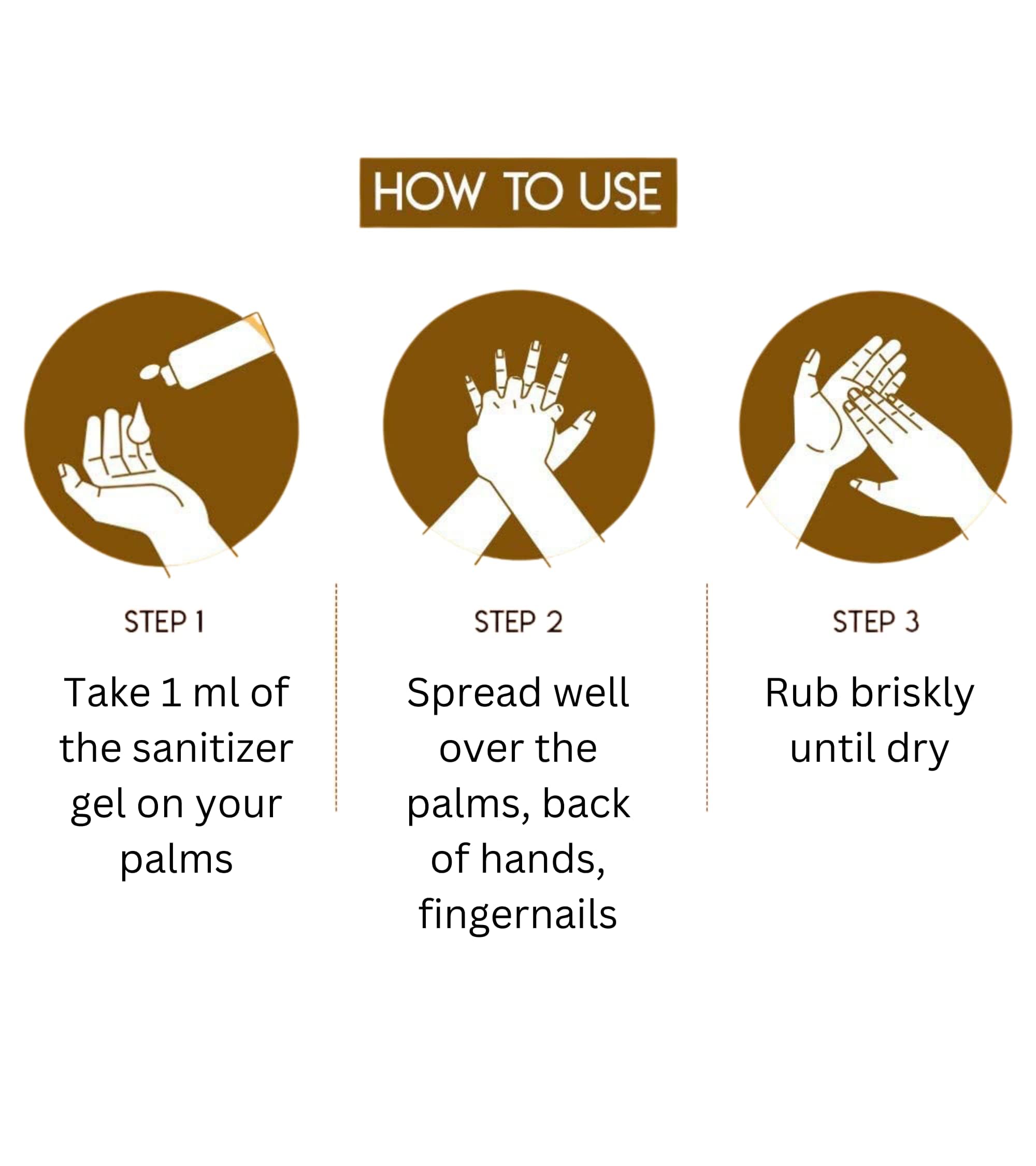 HOW TO USE

STEP 1

Take 1 ml of the sanitizer gel on your palms

STEP 2

Spread well over the palms, back of hands, fingernails

STEP 3

Rub briskly until dry