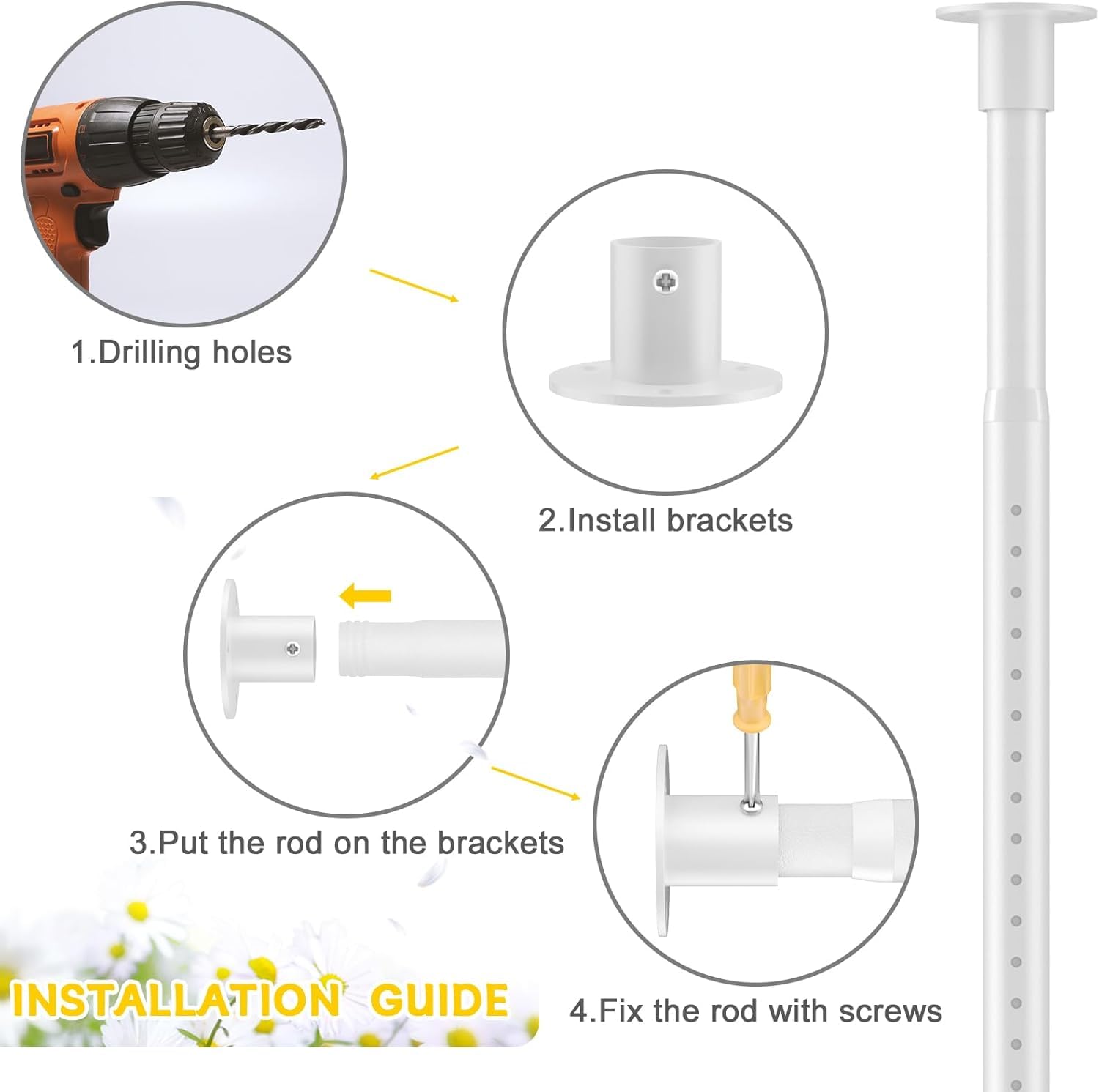 1.Drilling holes

2.Install brackets

3.Put the rod on the brackets

4.Fix the rod with screws

INSTALLATION GUIDE