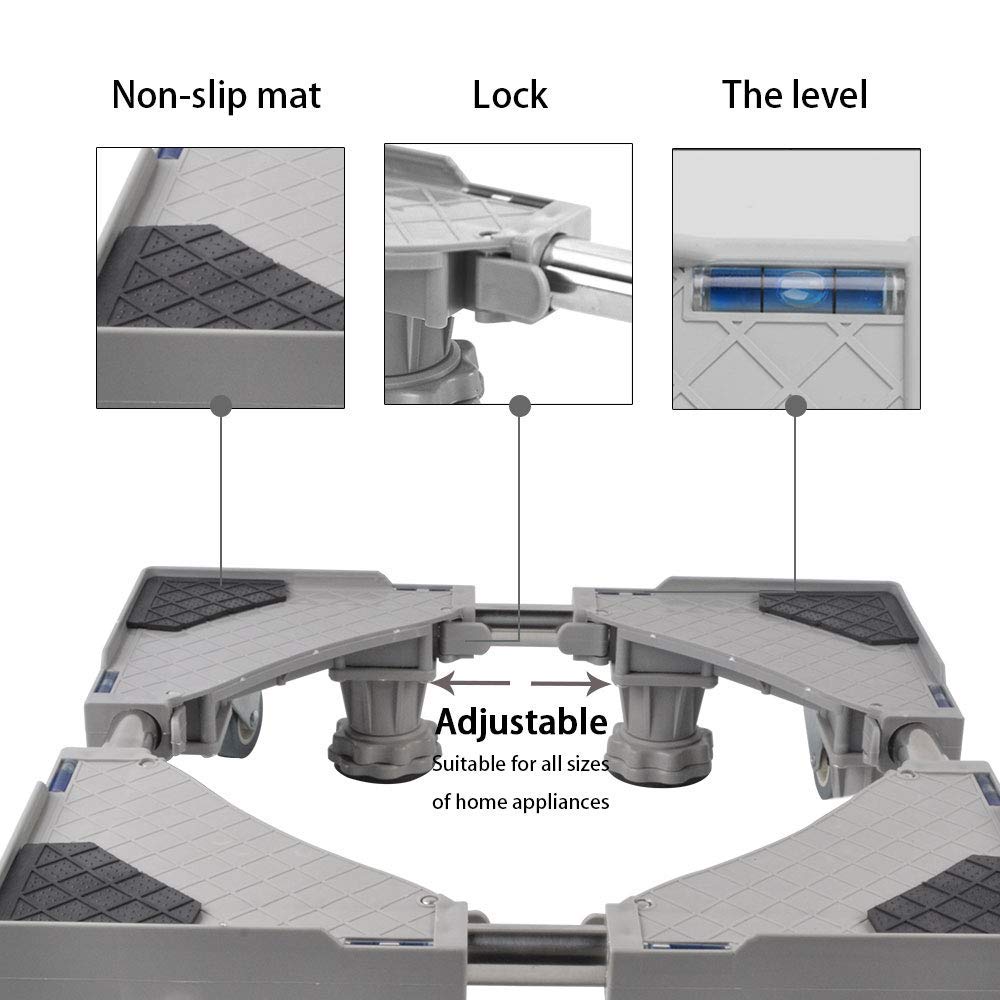 Non-slip mat

Lock

The level

Adjustable

Suitable for all sizes of home appliances