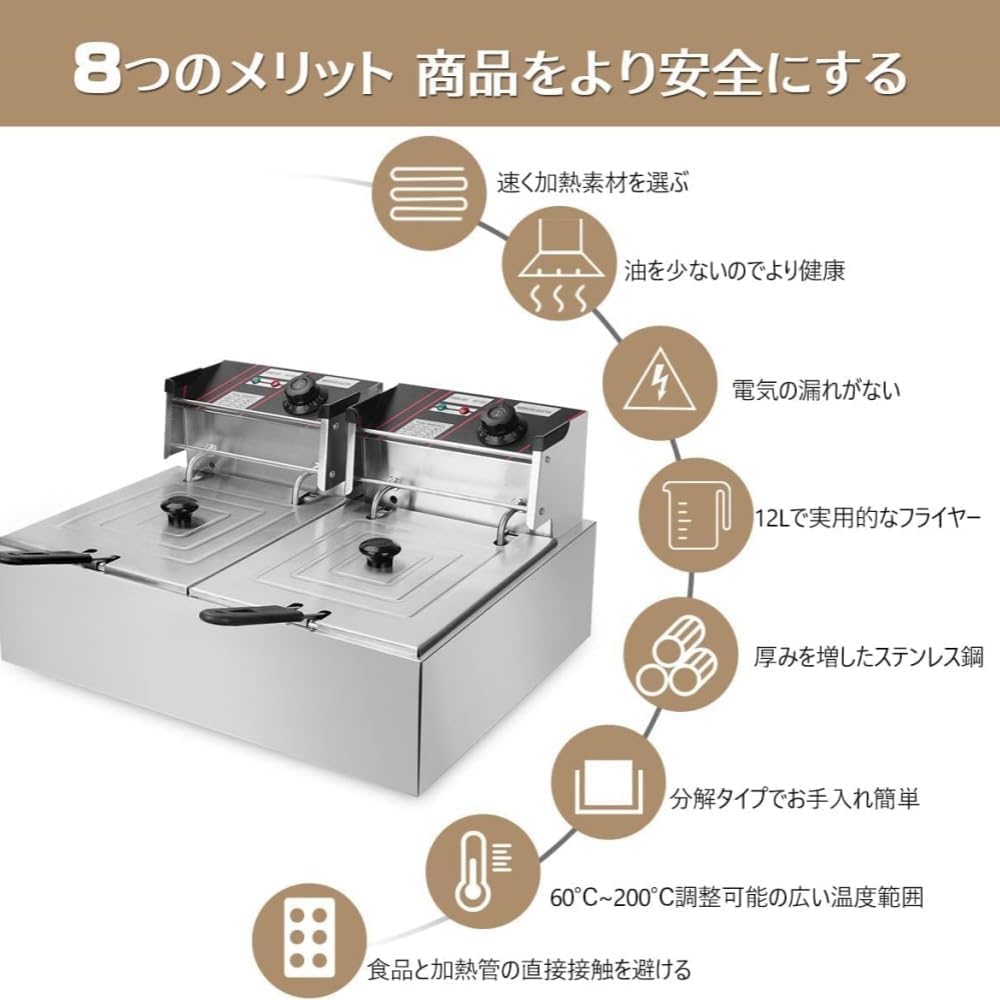 8つのメリット 商品をより安全にする

速く加熱素材を選ぶ

油を少ないのでより健康

電気の漏れがない

12Lで実用的なフライヤー

厚みを増したステンレス鋼

分解タイプでお手入れ簡単

60°C~200°C調整可能の広い温度範囲

食品と加熱管の直接接触を避ける