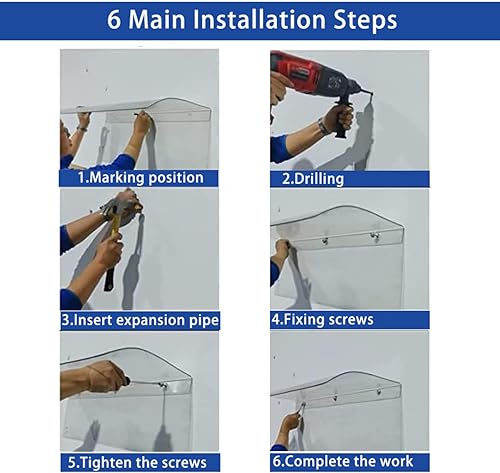 6 Main Installation Steps

1.Marking position

2.Drilling

3.Insert expansion pipe

4.Fixing screws

5.Tighten the screws

6.Complete the work