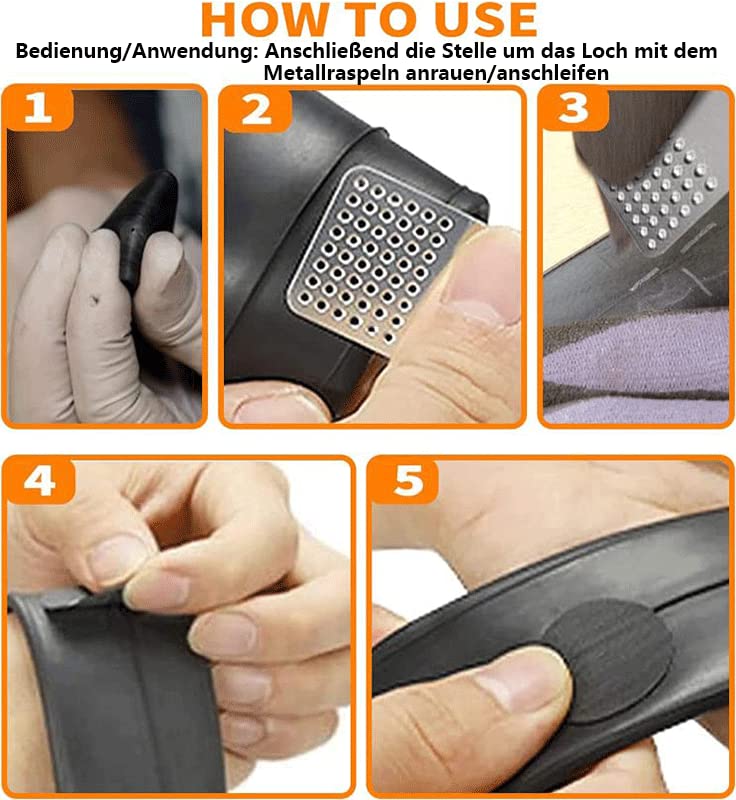 HOW TO USE

Bedienung/Anwendung: Anschließend die Stelle um das Loch mit dem Metallraspeln anrauen/anschleifen

1

2

3

4

5