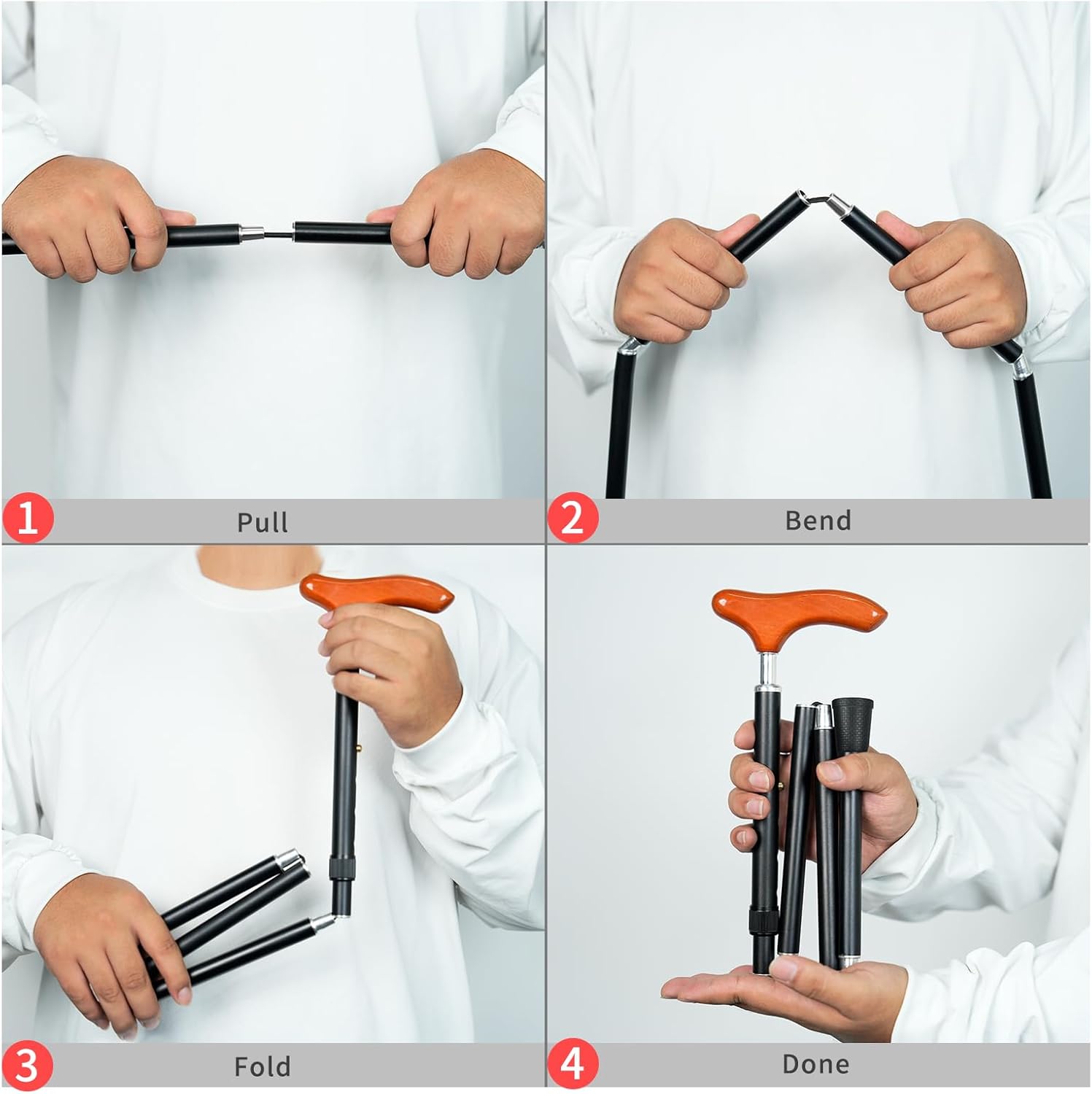 1 Pull

2 Bend

3 Fold

4 Done