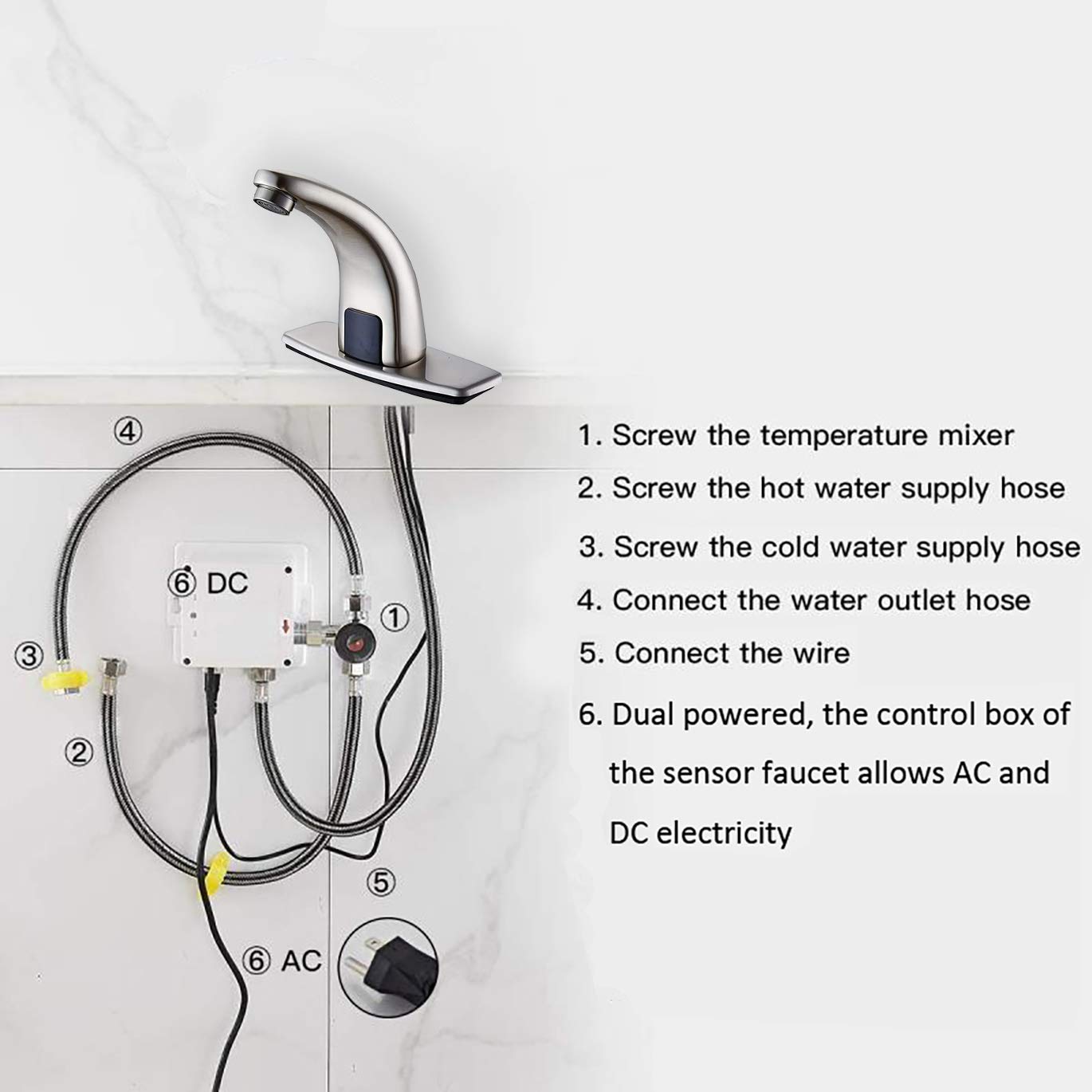 ④

⑥ DC

①

③

②

⑤

⑥ AC

1. Screw the temperature mixer

2. Screw the hot water supply hose

3. Screw the cold water supply hose

4. Connect the water outlet hose

5. Connect the wire

6. Dual powered, the control box of the sensor faucet allows AC and DC electricity