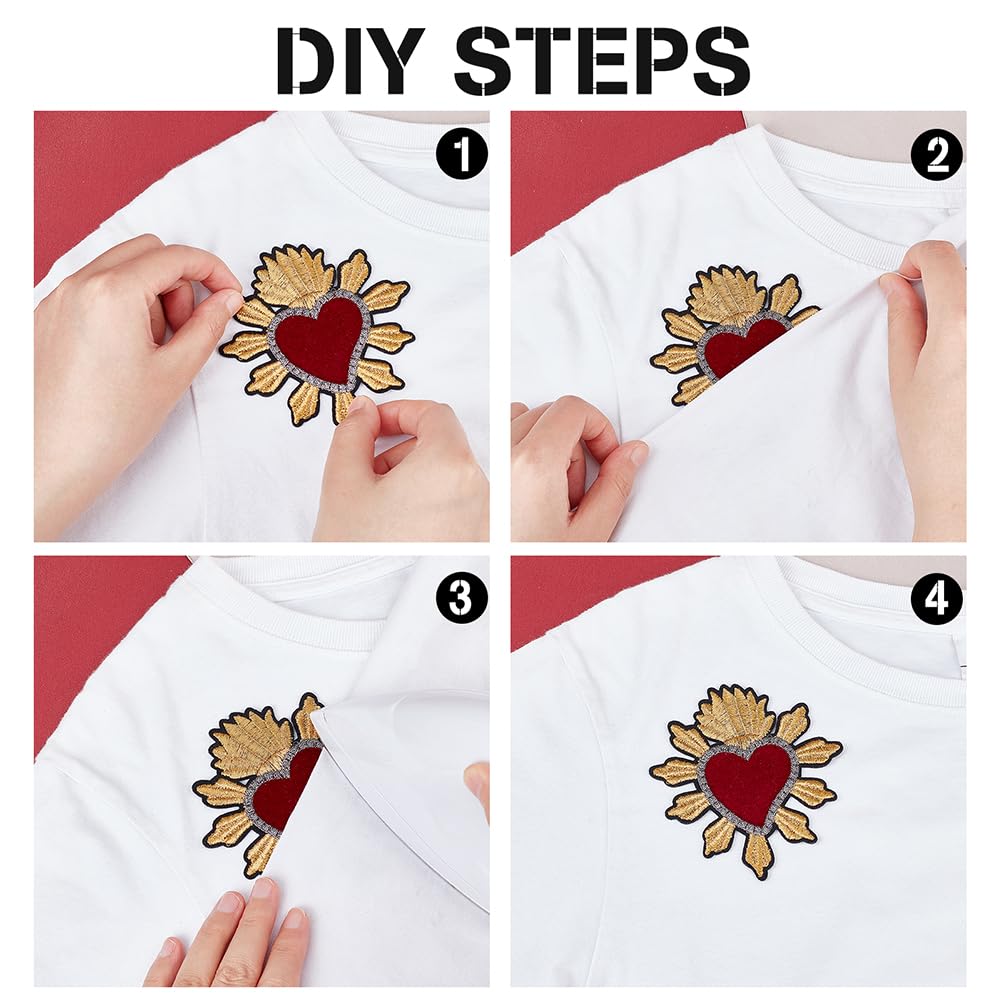 DIY STEPS

1

2

3

4