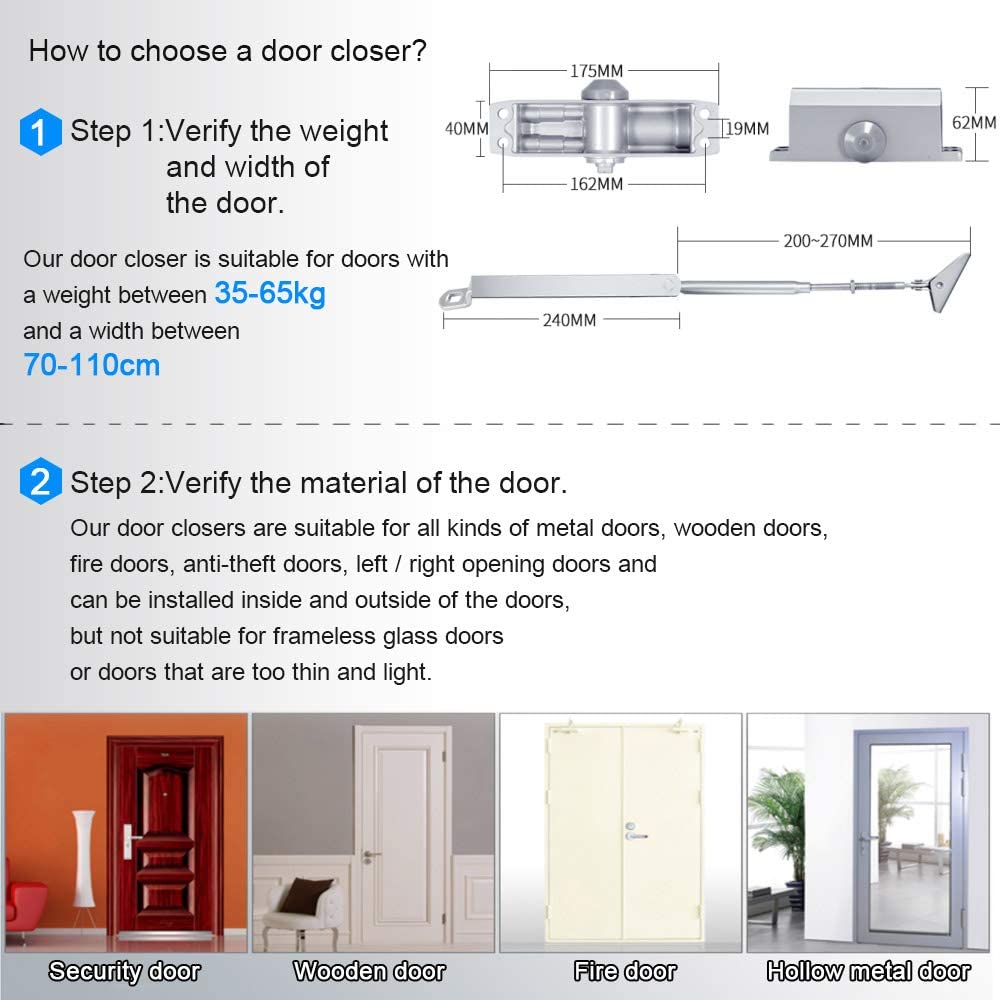 How to choose a door closer?

1 Step 1:Verify the weight and width of the door.

Our door closer is suitable for doors with a weight between 35-65kg and a width between 70-110cm

175MM
40MM
19MM
162MM
62MM
200~270MM
240MM

2 Step 2:Verify the material of the door.

Our door closers are suitable for all kinds of metal doors, wooden doors, fire doors, anti-theft doors, left / right opening doors and can be installed inside and outside of the doors, but not suitable for frameless glass doors or doors that are too thin and light.

Security door
Wooden door
Fire door
Hollow metal door