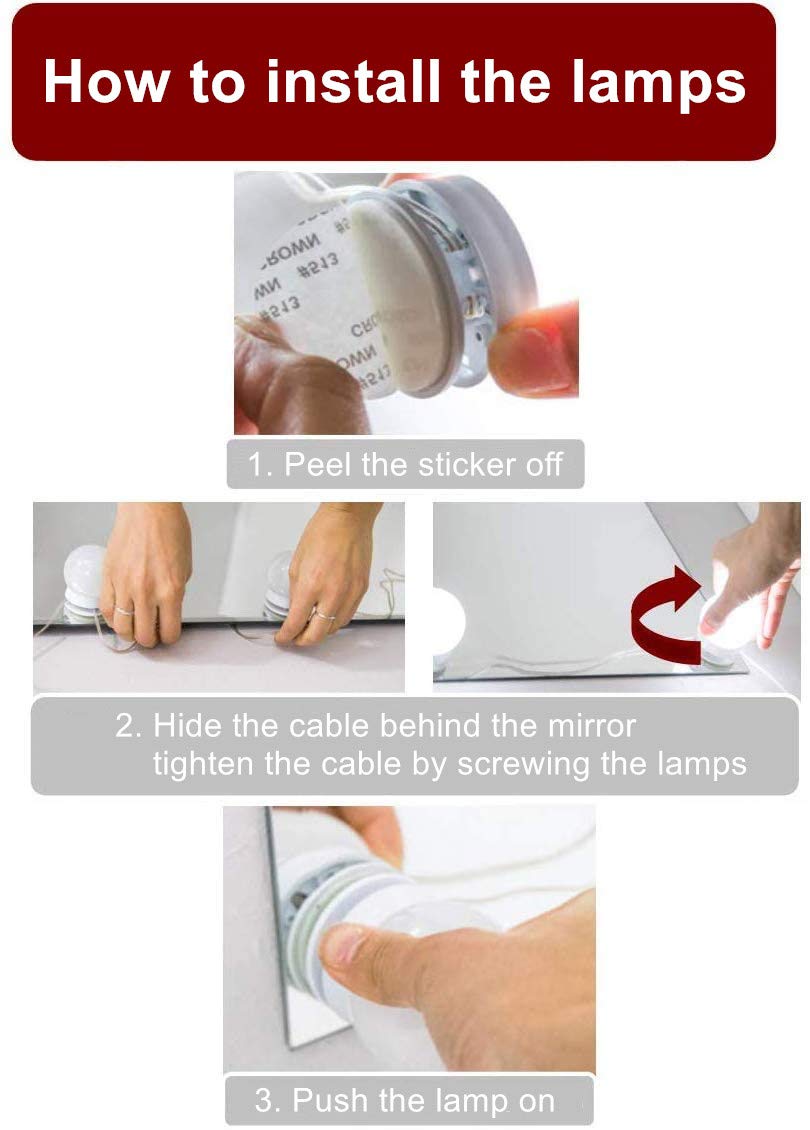 How to install the lamps

1. Peel the sticker off

2. Hide the cable behind the mirror
tighten the cable by screwing the lamps

3. Push the lamp on