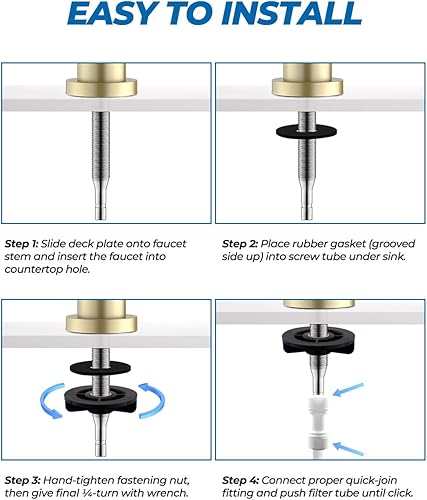 EASY TO INSTALL

Step 1: Slide deck plate onto faucet stem and insert the faucet into countertop hole.

Step 2: Place rubber gasket (grooved side up) into screw tube under sink.

Step 3: Hand-tighten fastening nut, then give final ¼-turn with wrench.

Step 4: Connect proper quick-join fitting and push filter tube until click.