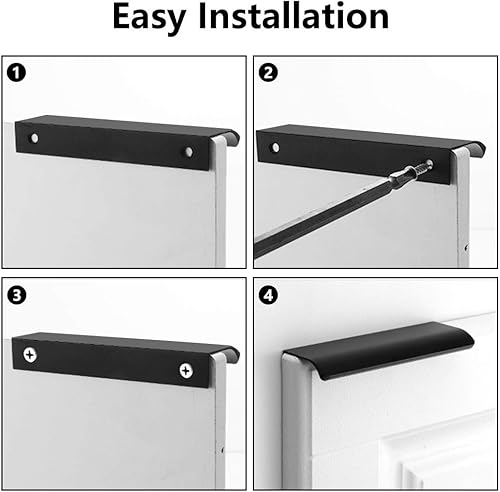 Easy Installation

1

2

3

4