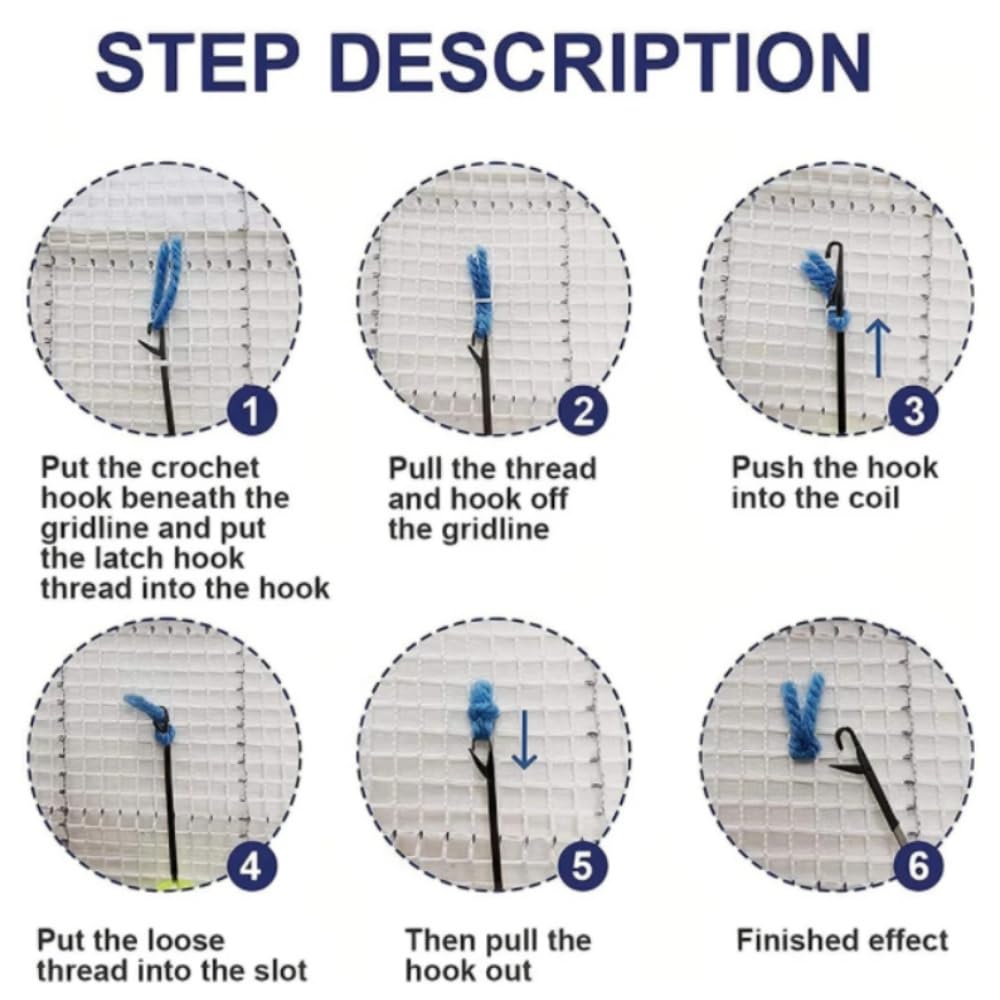 STEP DESCRIPTION

1

Put the crochet hook beneath the gridline and put the latch hook thread into the hook

2

Pull the thread and hook off the gridline

3

Push the hook into the coil

4

Put the loose thread into the slot

5

Then pull the hook out

6

Finished effect