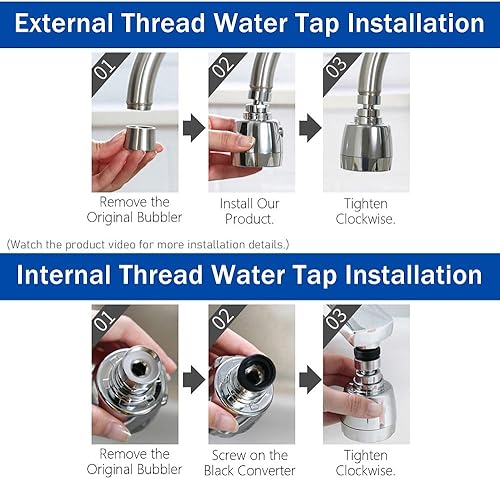 External Thread Water Tap Installation

01

Remove the Original Bubbler

02

Install Our Product.

03

Tighten Clockwise.

(Watch the product video for more installation details.)

Internal Thread Water Tap Installation

01

Remove the Original Bubbler

02

Screw on the Black Converter

03

Tighten Clockwise.