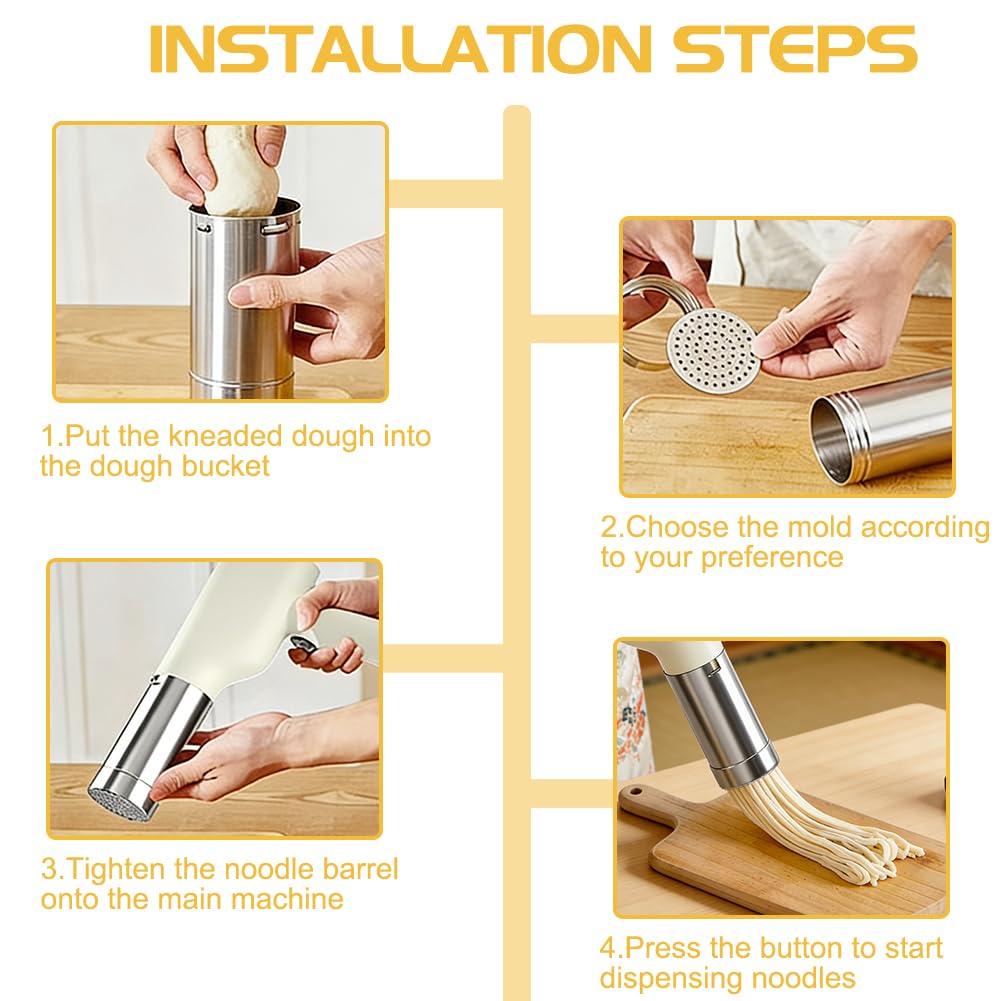 INSTALLATION STEPS

1.Put the kneaded dough into the dough bucket

2.Choose the mold according to your preference

3.Tighten the noodle barrel onto the main machine

4.Press the button to start dispensing noodles