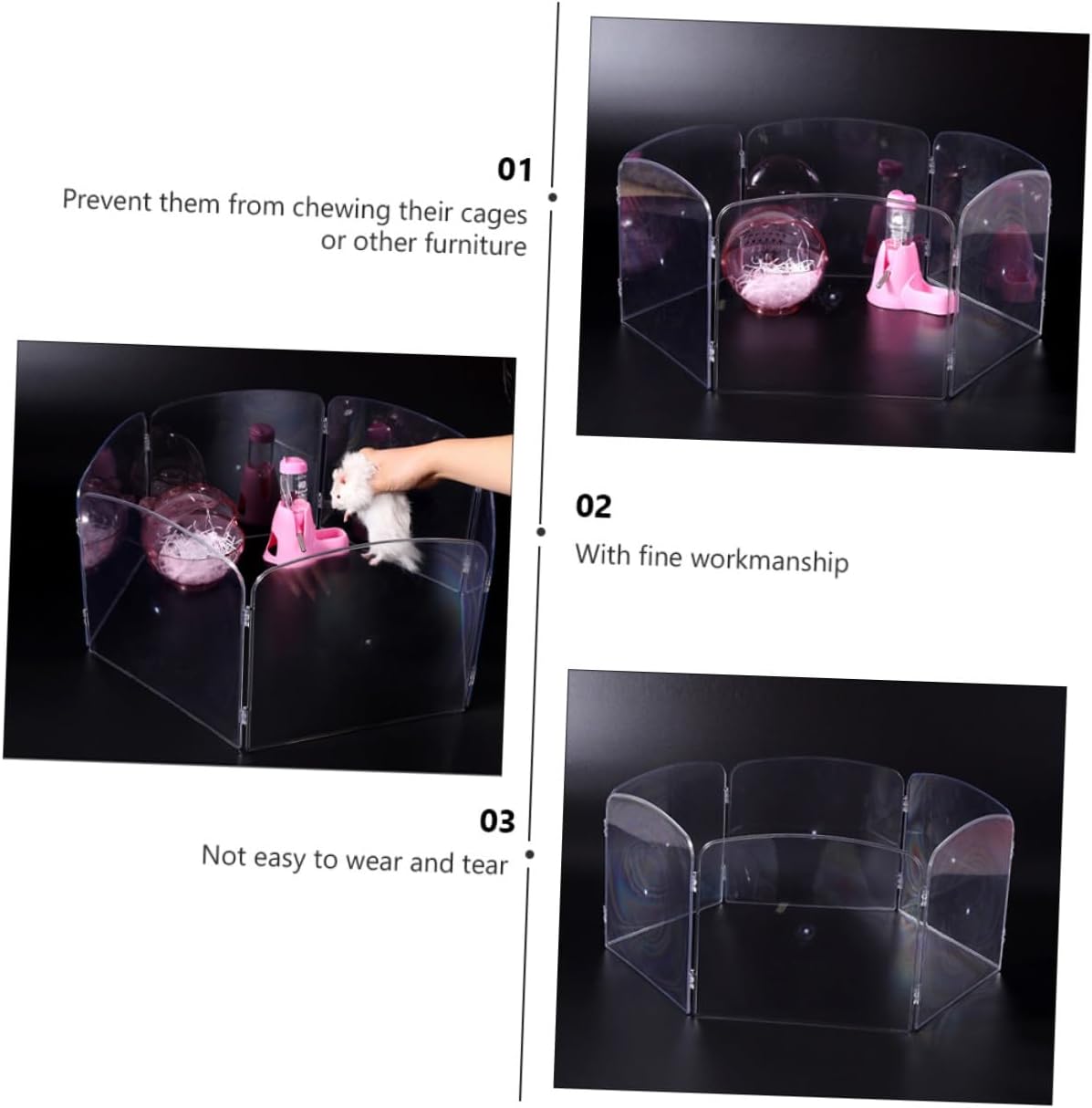 01
Prevent them from chewing their cages or other furniture

02
With fine workmanship

03
Not easy to wear and tear