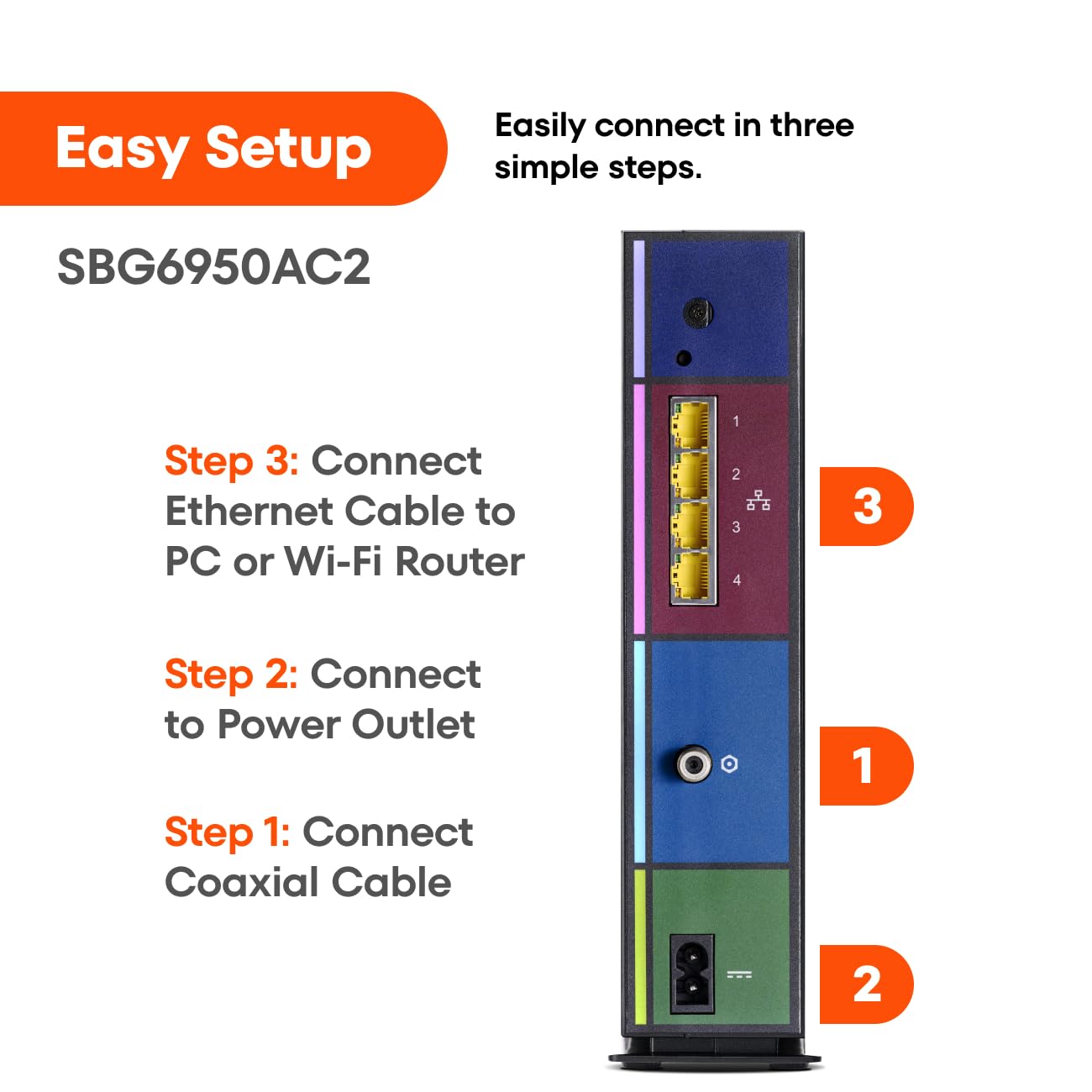 Easy Setup

Easily connect in three simple steps.

SBG6950AC2

Step 3: Connect Ethernet Cable to PC or Wi-Fi Router

Step 2: Connect to Power Outlet

Step 1: Connect Coaxial Cable

1
2
3
4

3

1

2