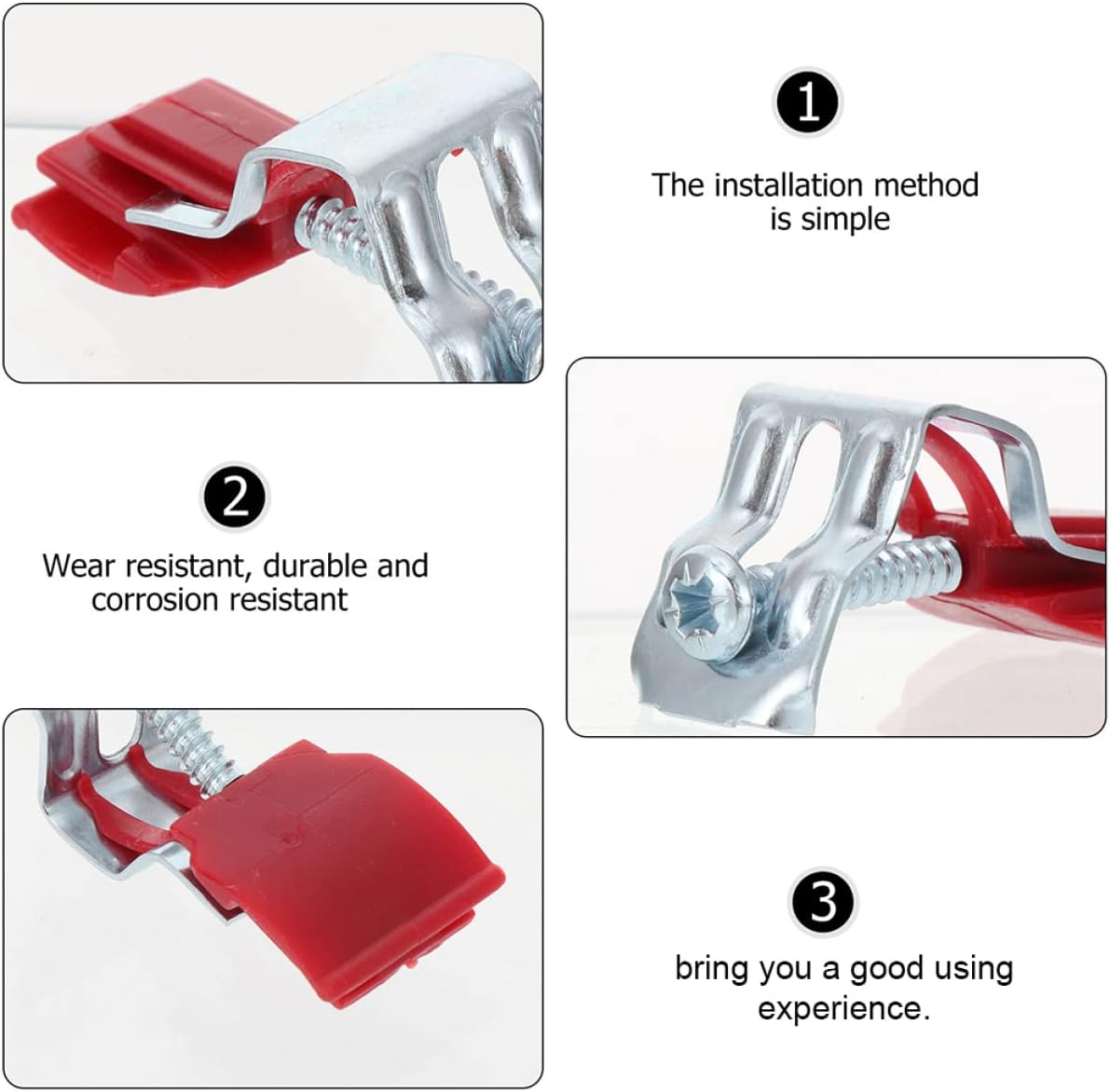 1

The installation method is simple

2

Wear resistant, durable and corrosion resistant

3

bring you a good using experience.