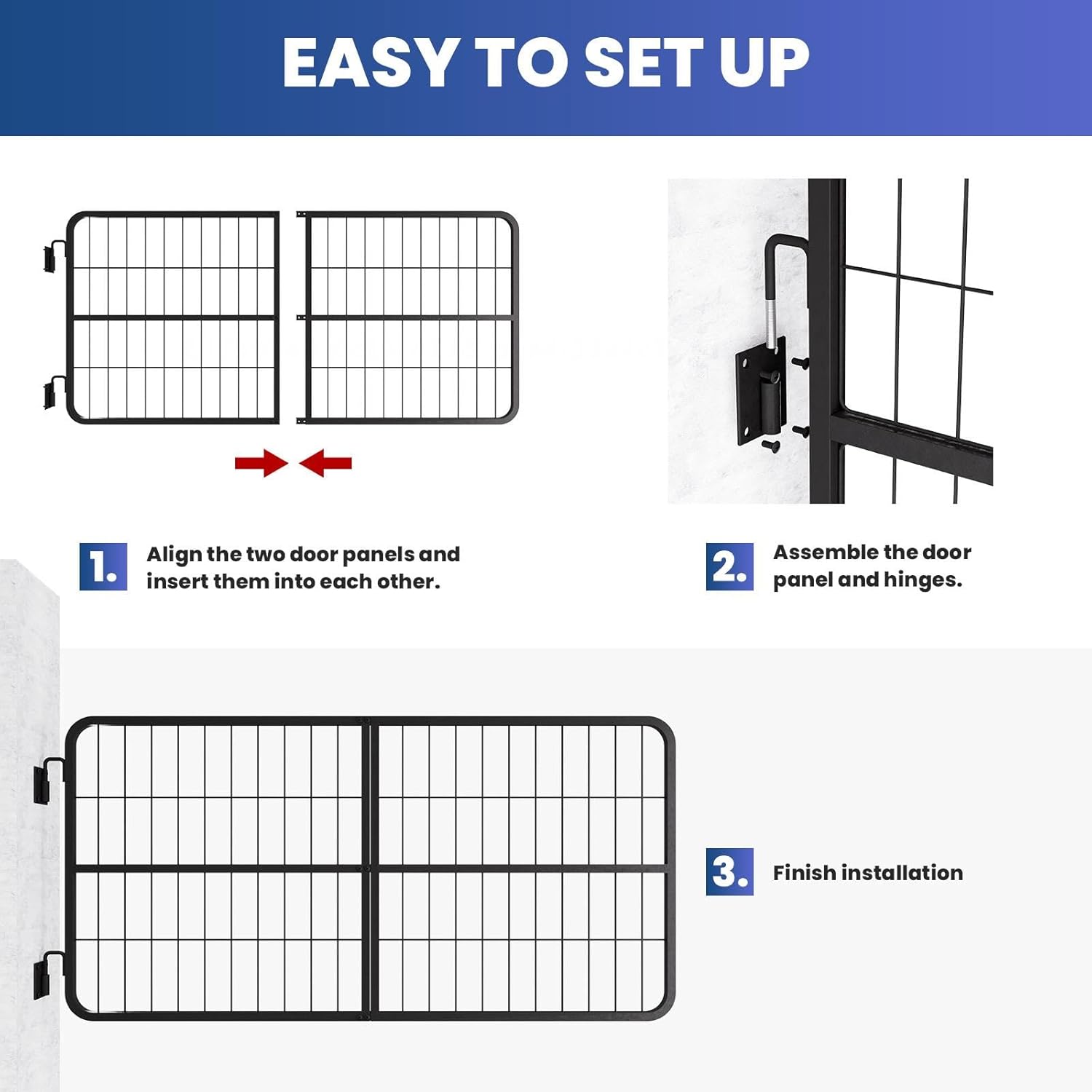 EASY TO SET UP

1. Align the two door panels and insert them into each other.

2. Assemble the door panel and hinges.

3. Finish installation