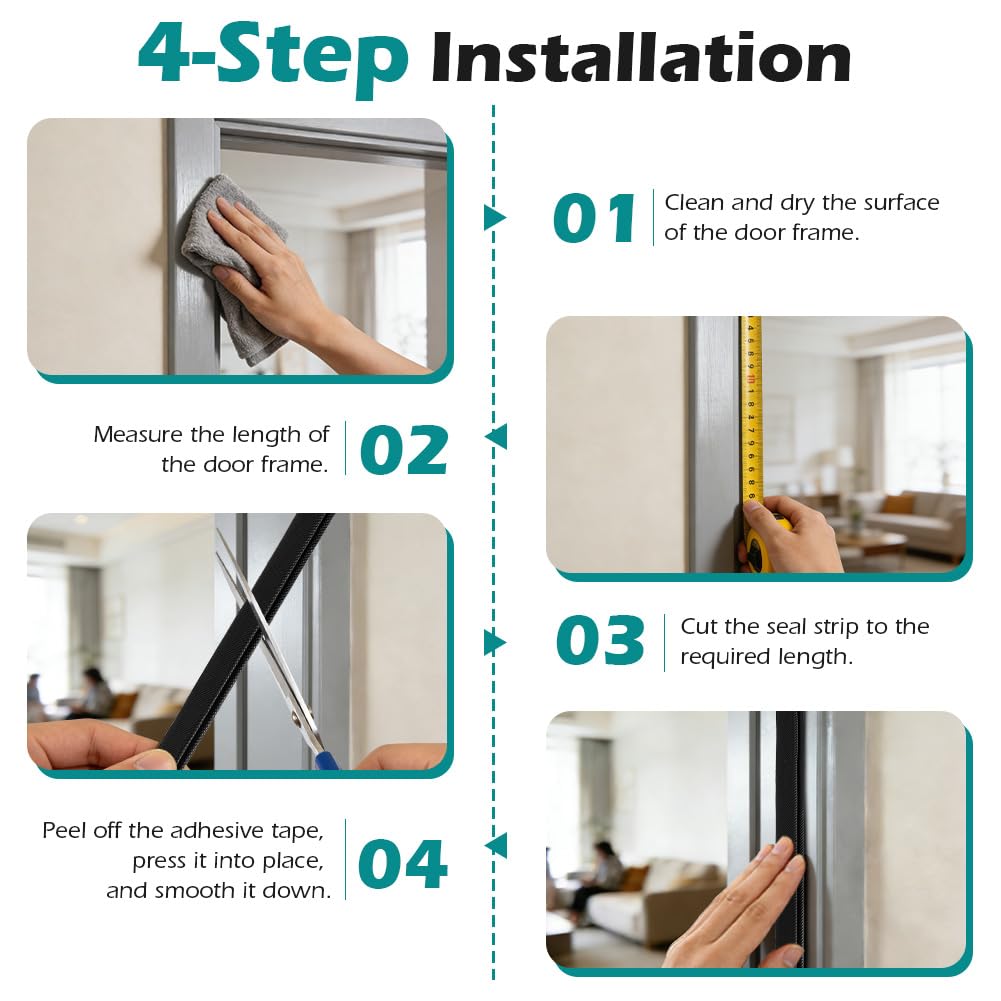 4-Step Installation

01 Clean and dry the surface of the door frame.

Measure the length of the door frame. 02

03 Cut the seal strip to the required length.

Peel off the adhesive tape, press it into place, and smooth it down. 04