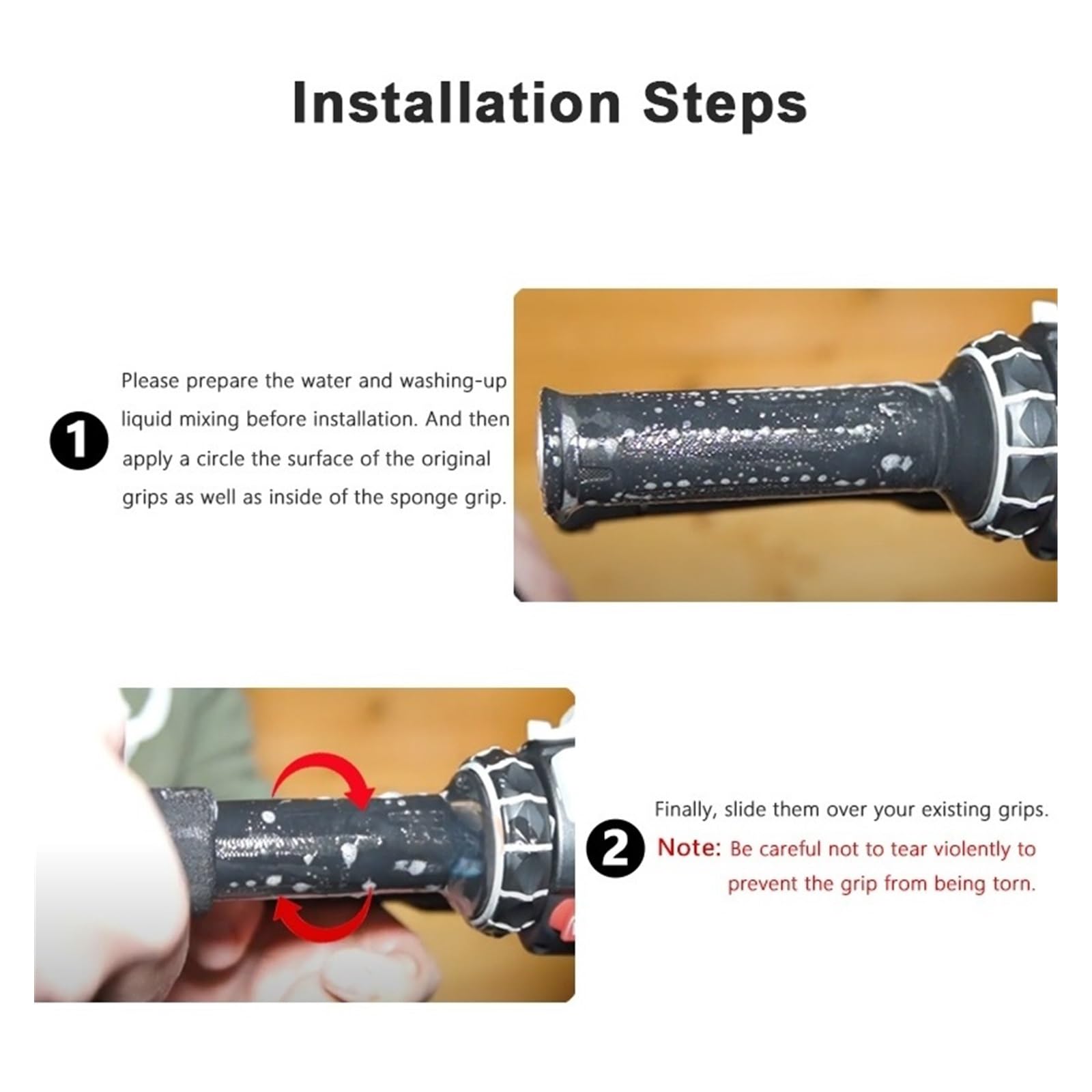 Installation Steps

1 Please prepare the water and washing-up liquid mixing before installation. And then apply a circle the surface of the original grips as well as inside of the sponge grip.

2 Finally, slide them over your existing grips.
Note: Be careful not to tear violently to prevent the grip from being torn.