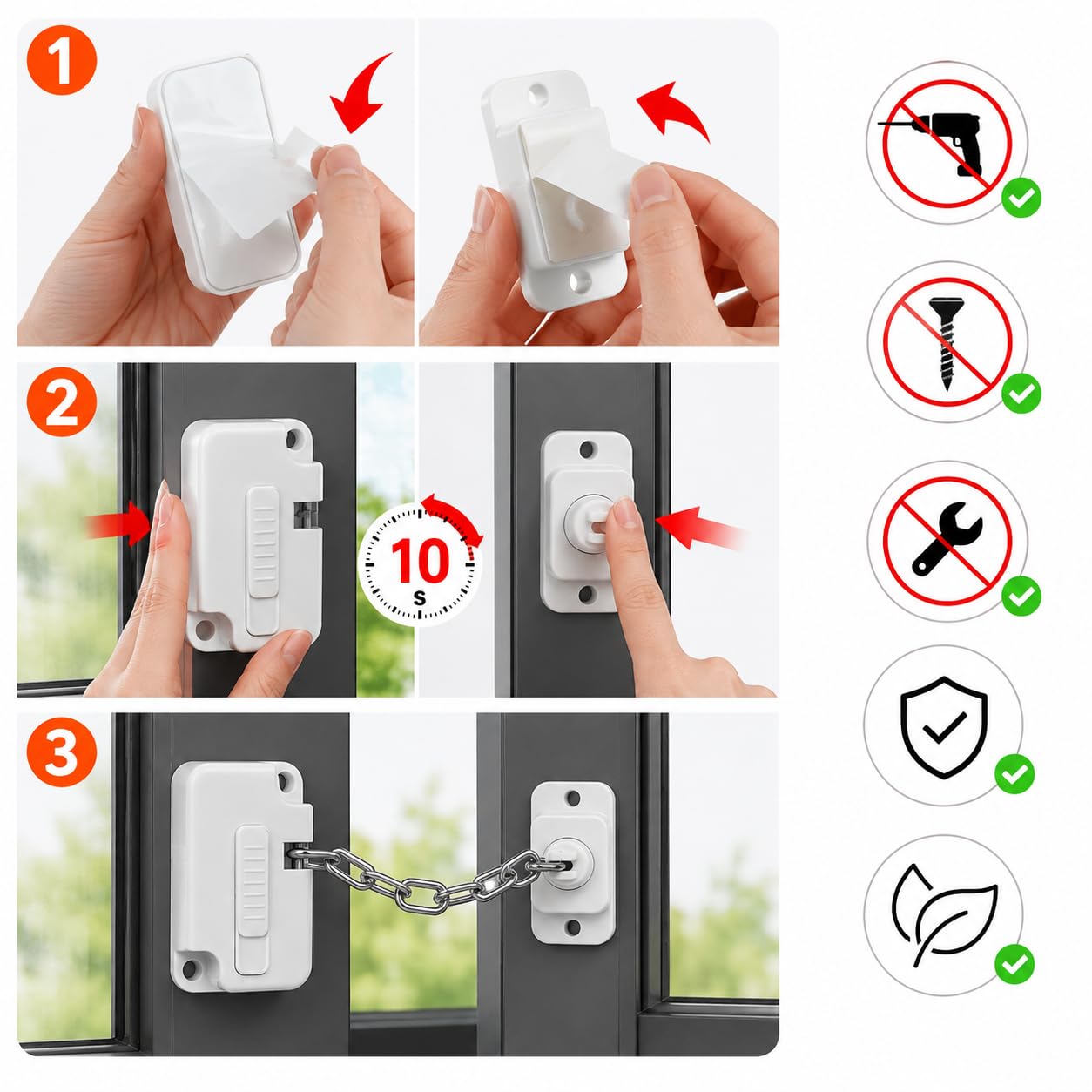 1

2

10
s

3