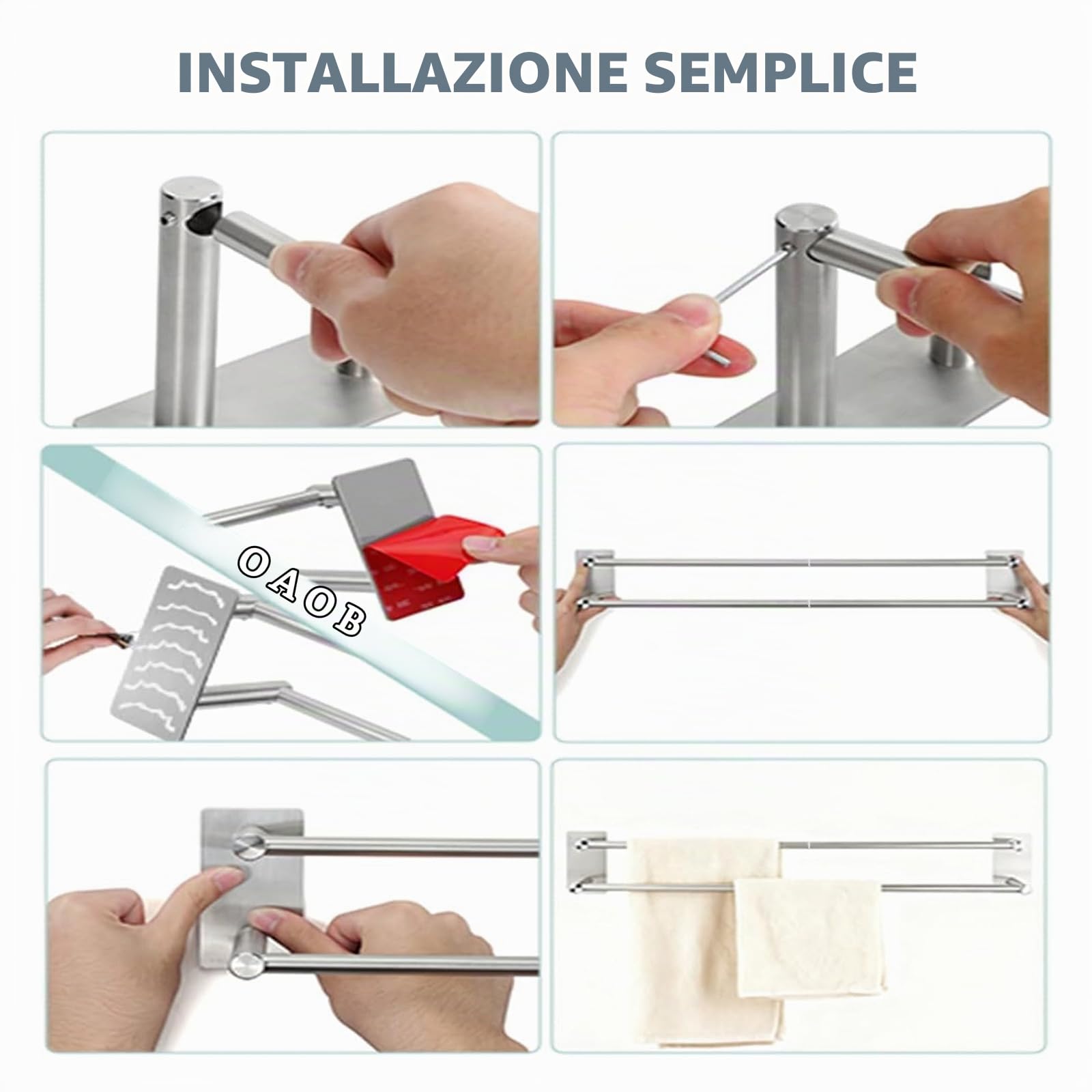 INSTALLAZIONE SEMPLICE

OAOB