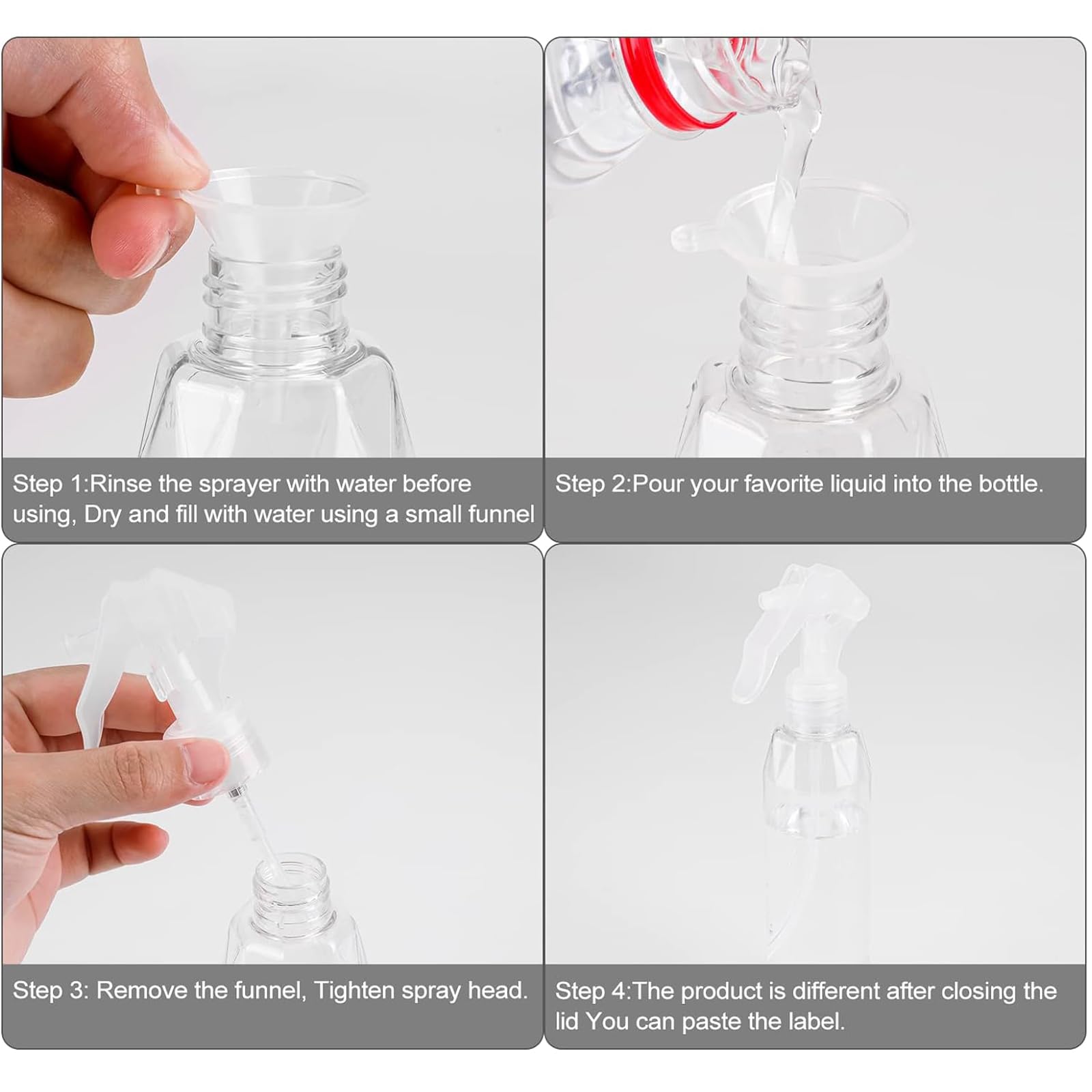 Step 1:Rinse the sprayer with water before using, Dry and fill with water using a small funnel

Step 2:Pour your favorite liquid into the bottle.

Step 3: Remove the funnel, Tighten spray head.

Step 4:The product is different after closing the lid You can paste the label.