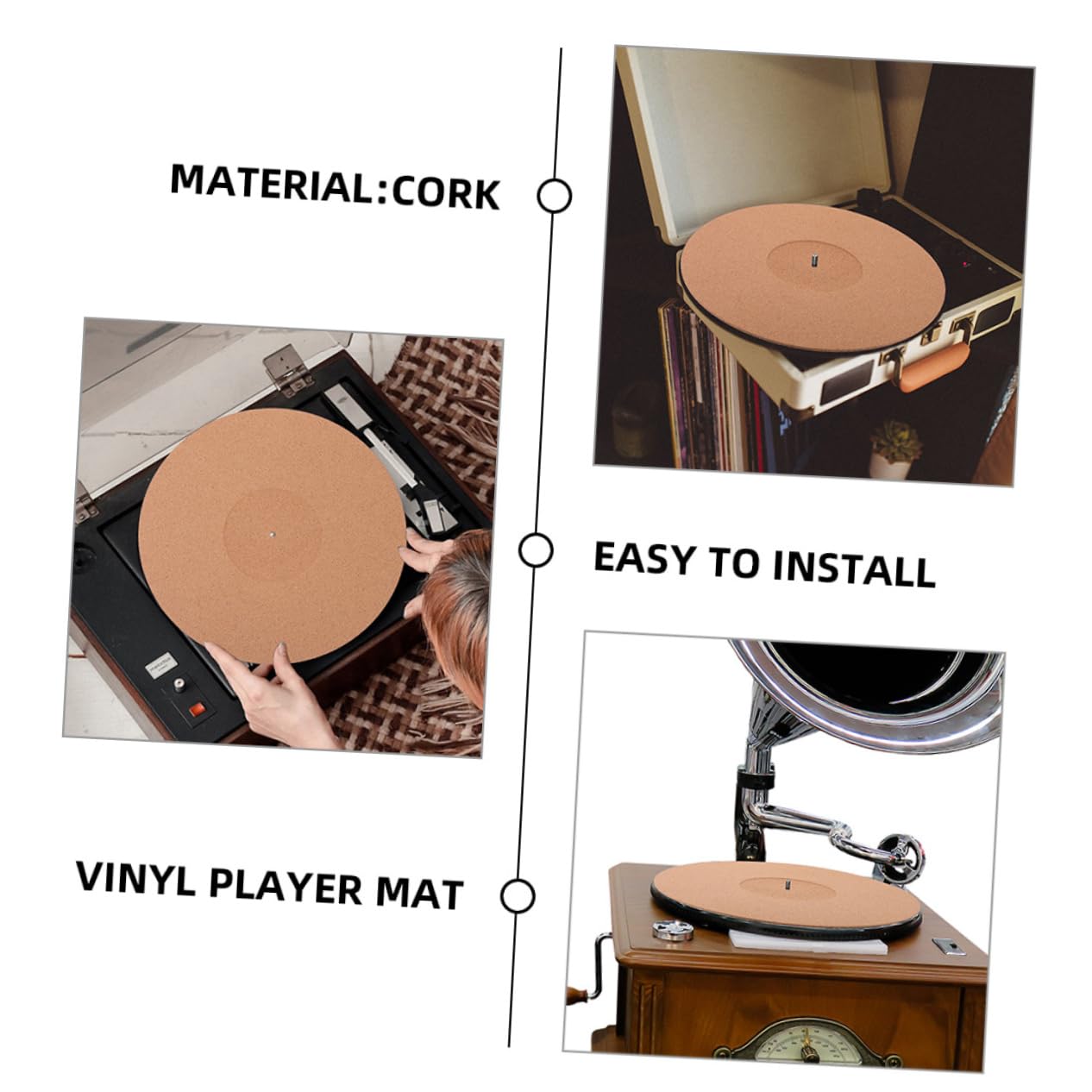 MATERIAL:CORK

EASY TO INSTALL

VINYL PLAYER MAT