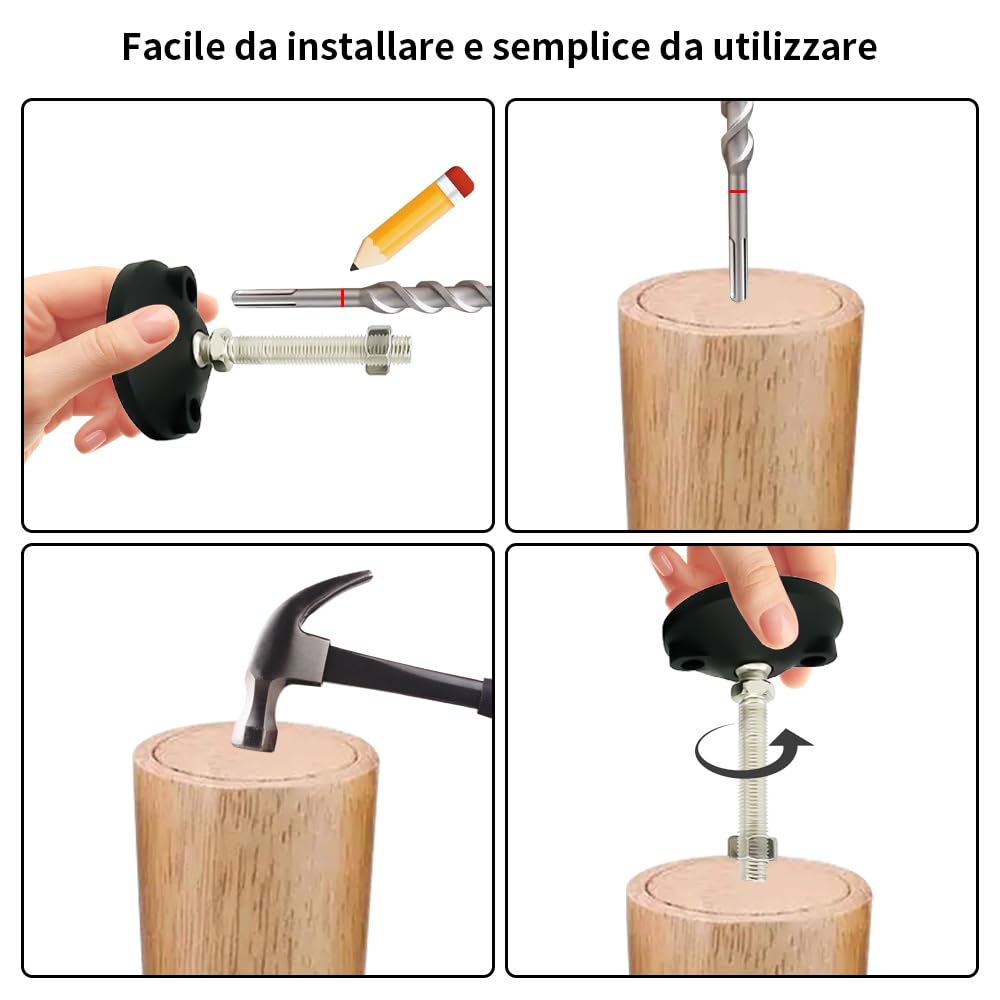 Facile da installare e semplice da utilizzare