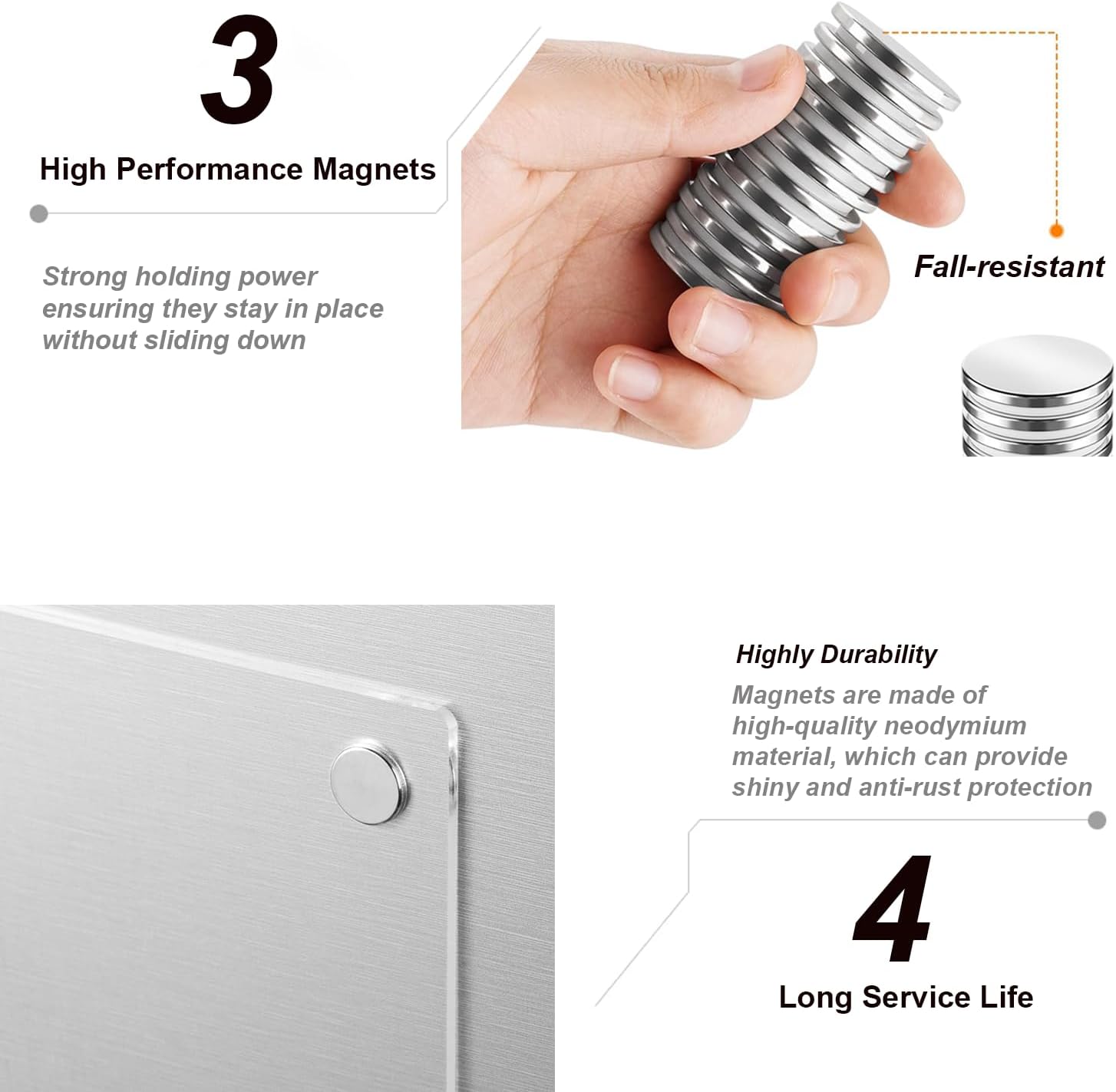 3

High Performance Magnets

Strong holding power ensuring they stay in place without sliding down

Fall-resistant

Highly Durability

Magnets are made of high-quality neodymium material, which can provide shiny and anti-rust protection

4

Long Service Life