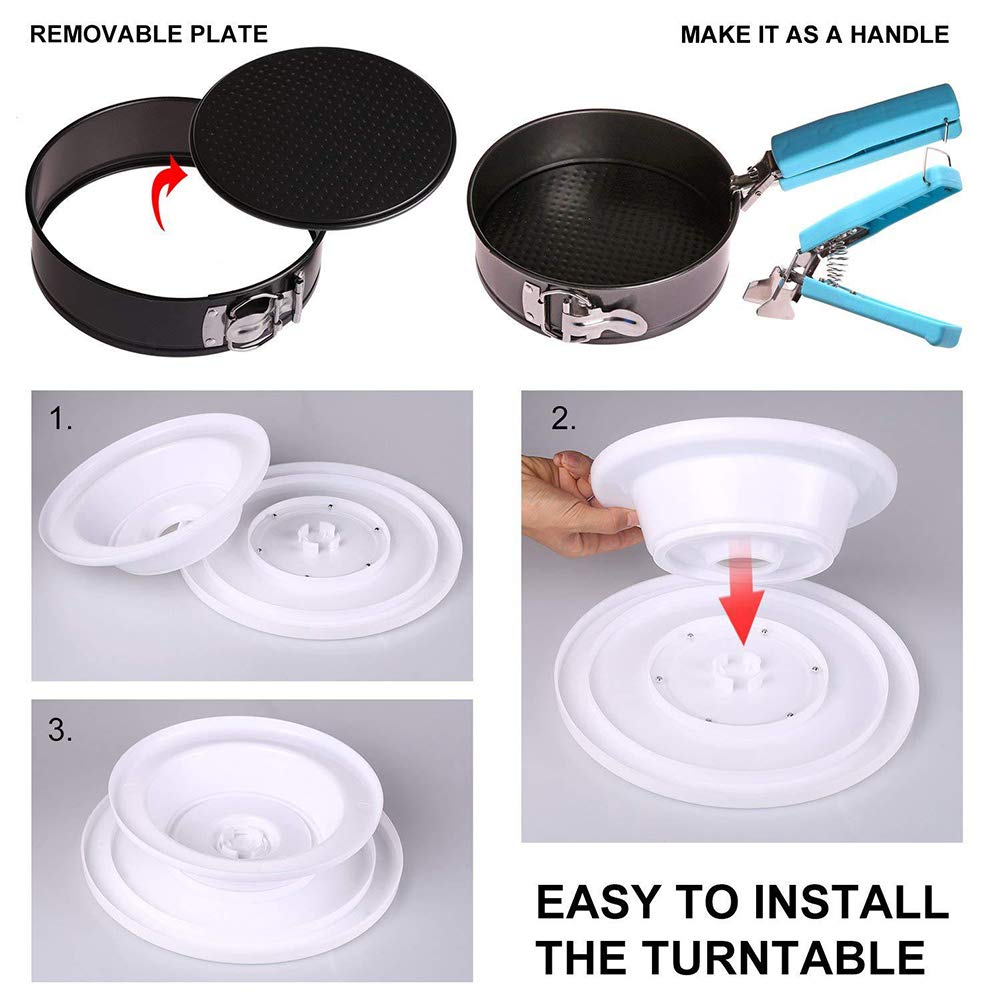 REMOVABLE PLATE

MAKE IT AS A HANDLE

1.

2.

3.

EASY TO INSTALL THE TURNTABLE