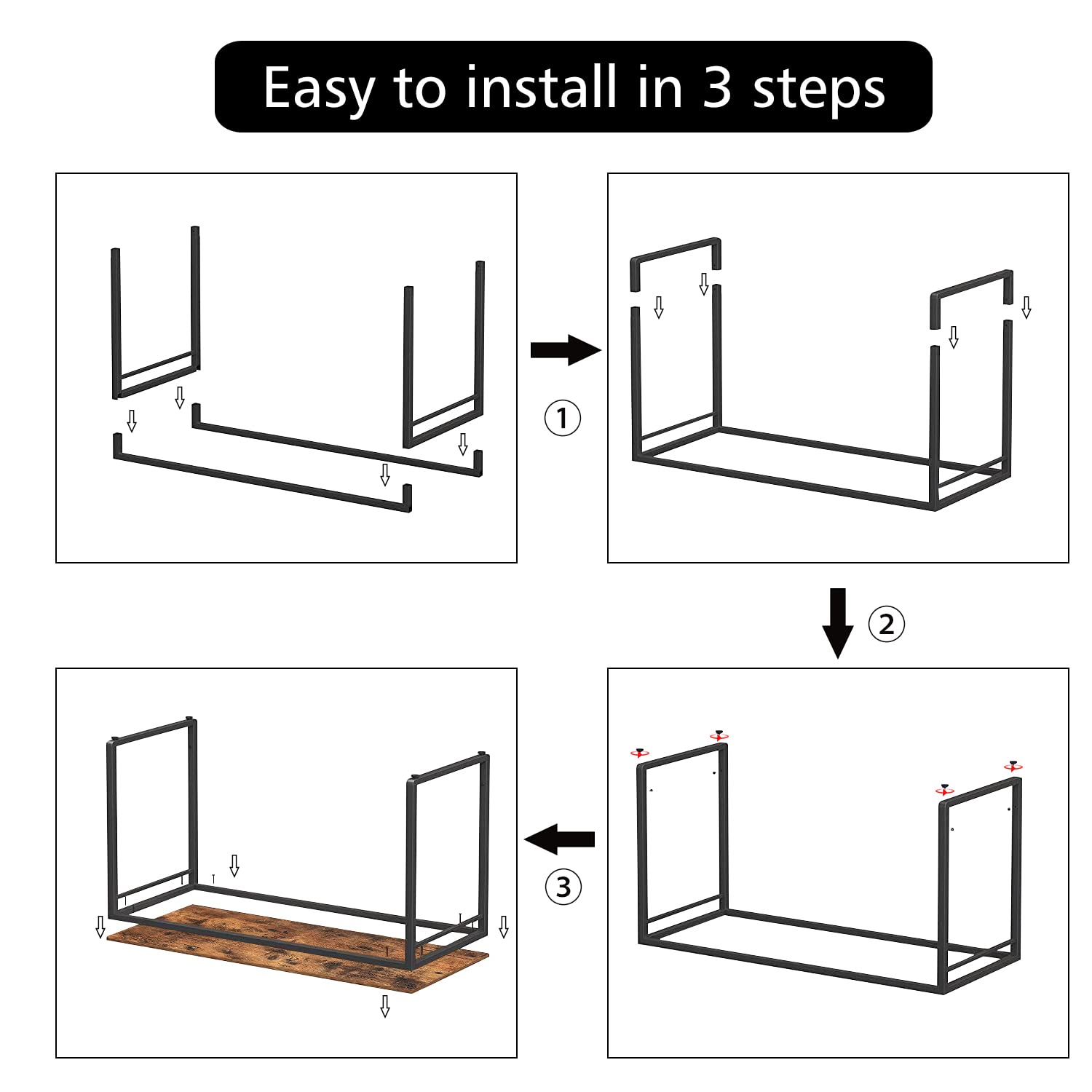 Easy to install in 3 steps

①

②

③