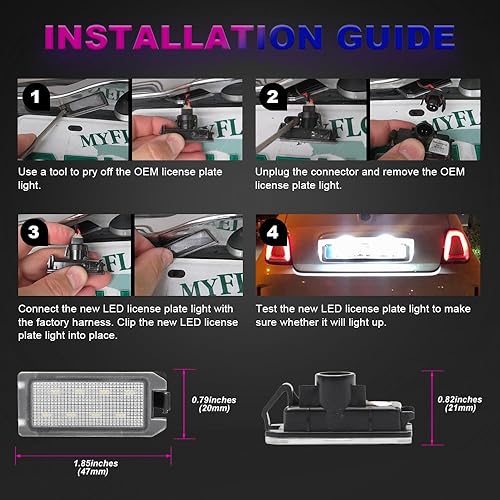 INSTALLATION GUIDE

1

MYFL

Use a tool to pry off the OEM license plate light.

2

MYFL

Unplug the connector and remove the OEM license plate light.

3

MYFL

Connect the new LED license plate light with the factory harness. Clip the new LED license plate light into place.

4

Test the new LED license plate light to make sure whether it will light up.

0.79inches (20mm)

1.85inches (47mm)

0.82inches (21mm)