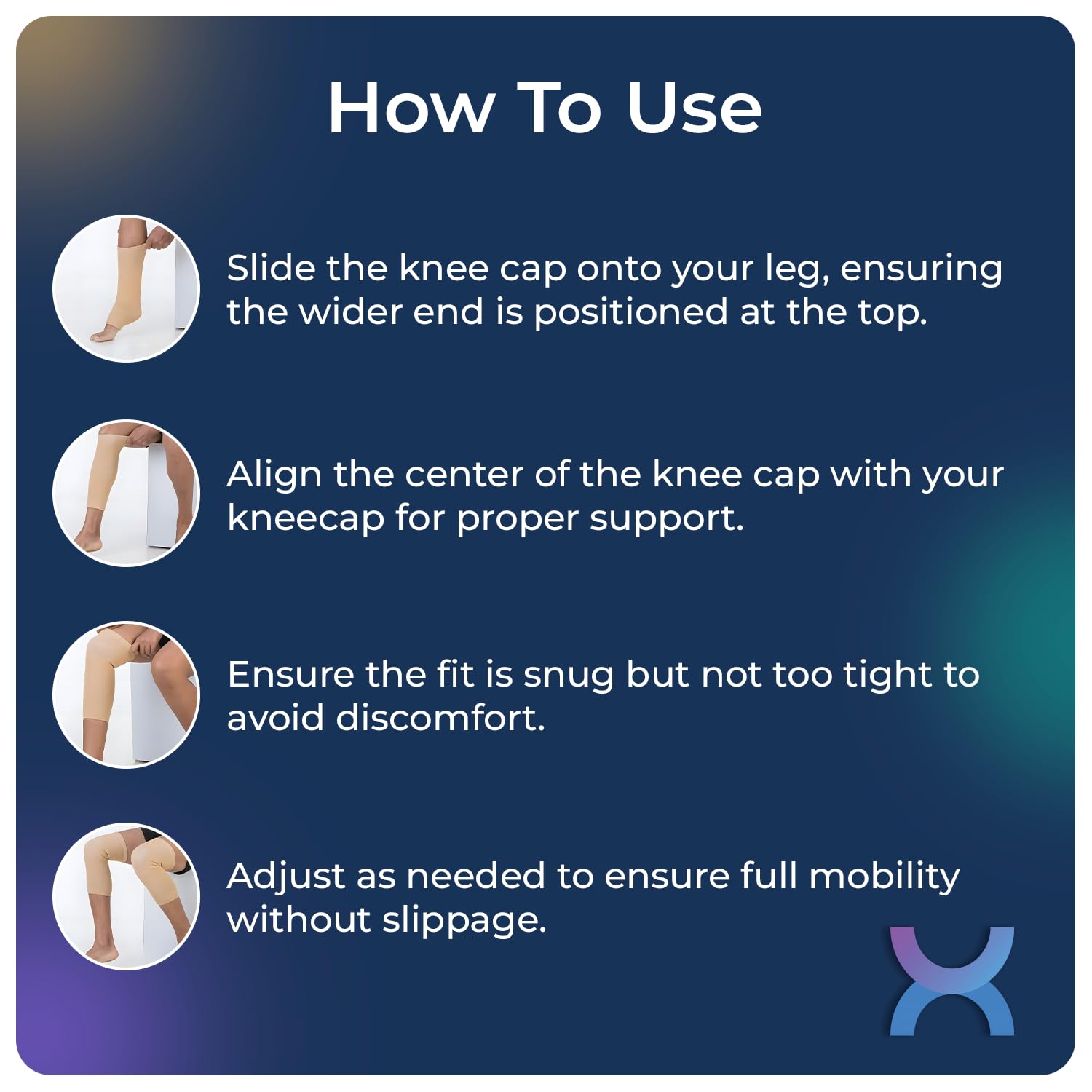 How To Use

Slide the knee cap onto your leg, ensuring the wider end is positioned at the top.

Align the center of the knee cap with your kneecap for proper support.

Ensure the fit is snug but not too tight to avoid discomfort.

Adjust as needed to ensure full mobility without slippage.