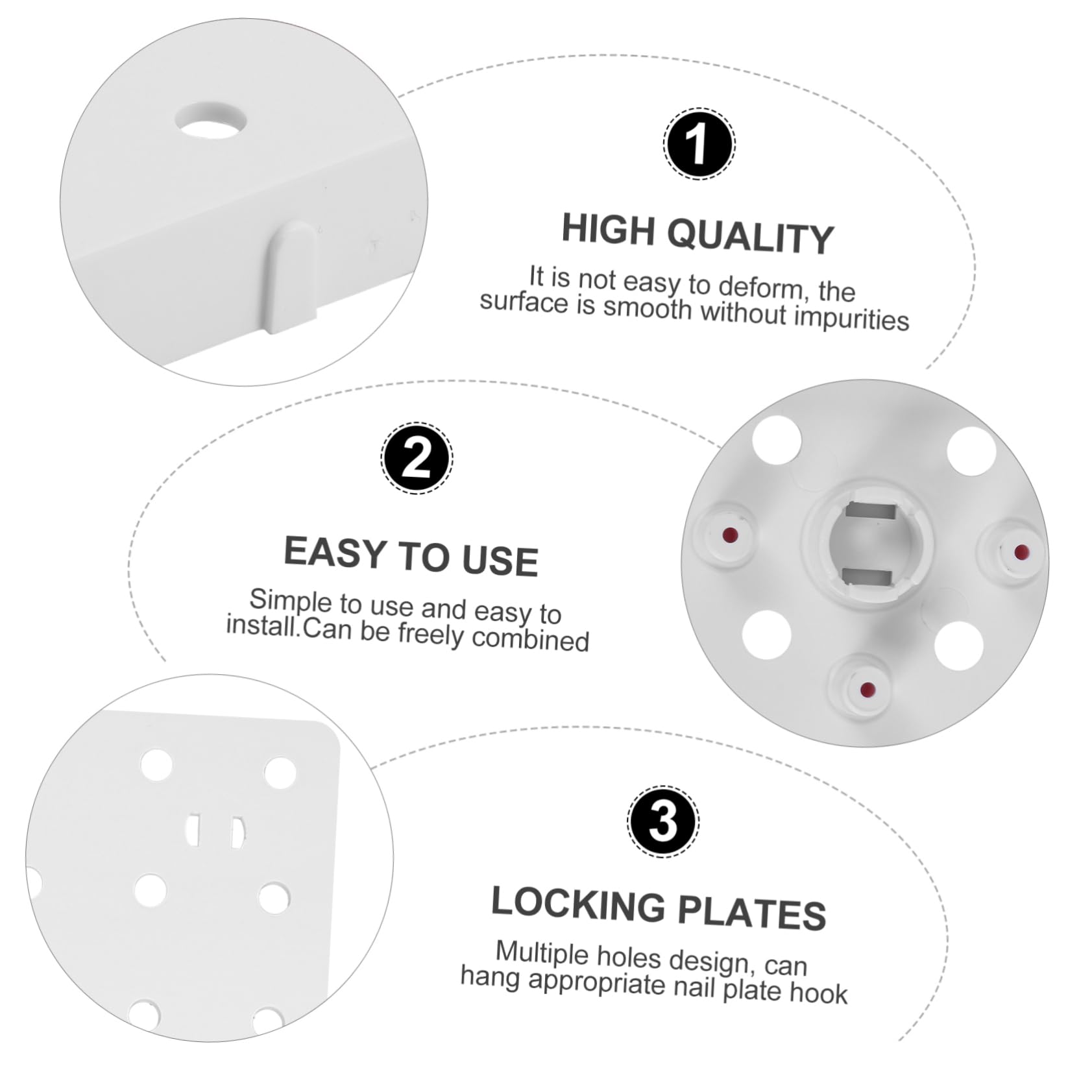 1

HIGH QUALITY

It is not easy to deform, the surface is smooth without impurities

2

EASY TO USE

Simple to use and easy to install.Can be freely combined

3

LOCKING PLATES

Multiple holes design, can hang appropriate nail plate hook