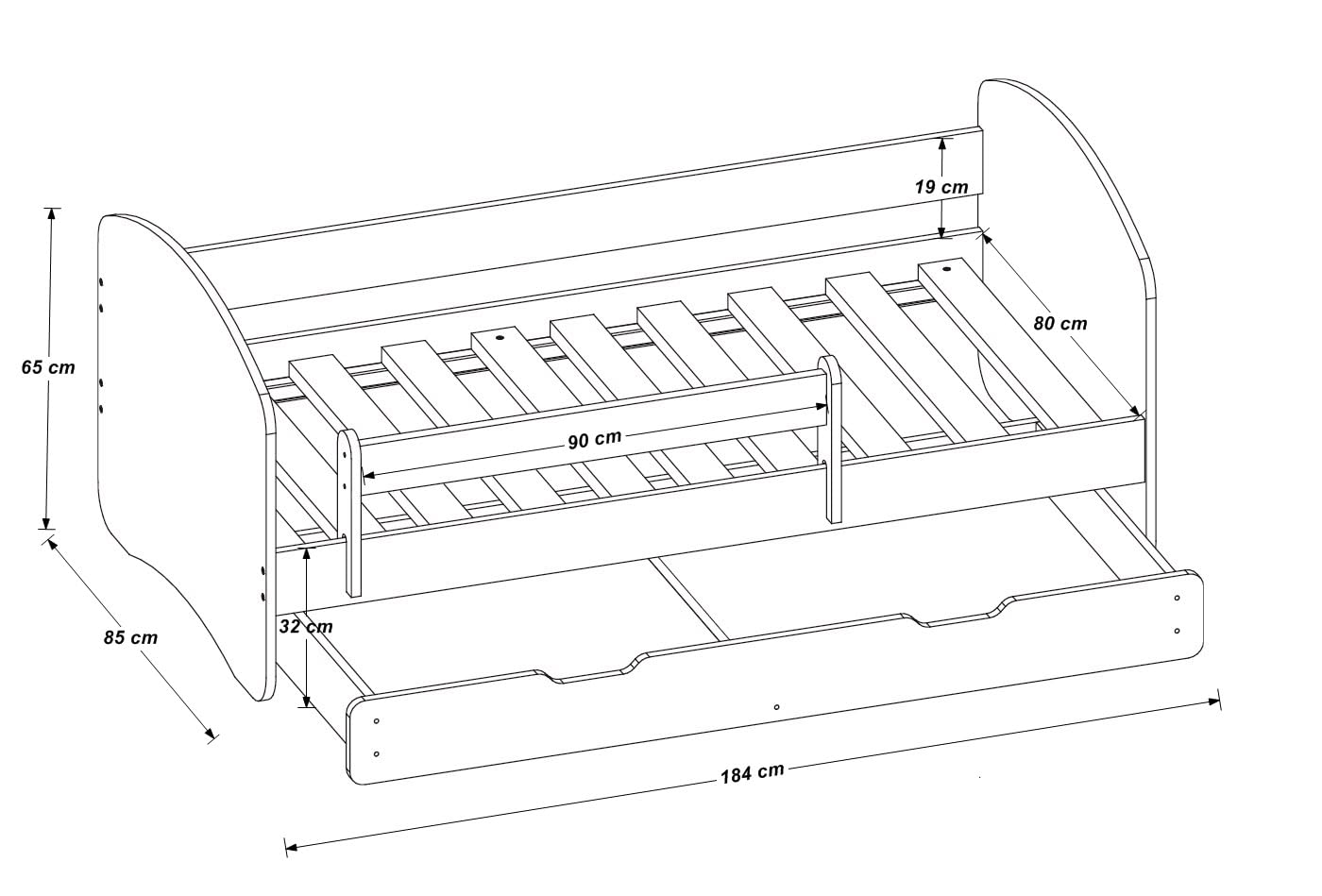 19 cm
80 cm
65 cm
90 cm
32 cm
85 cm
184 cm