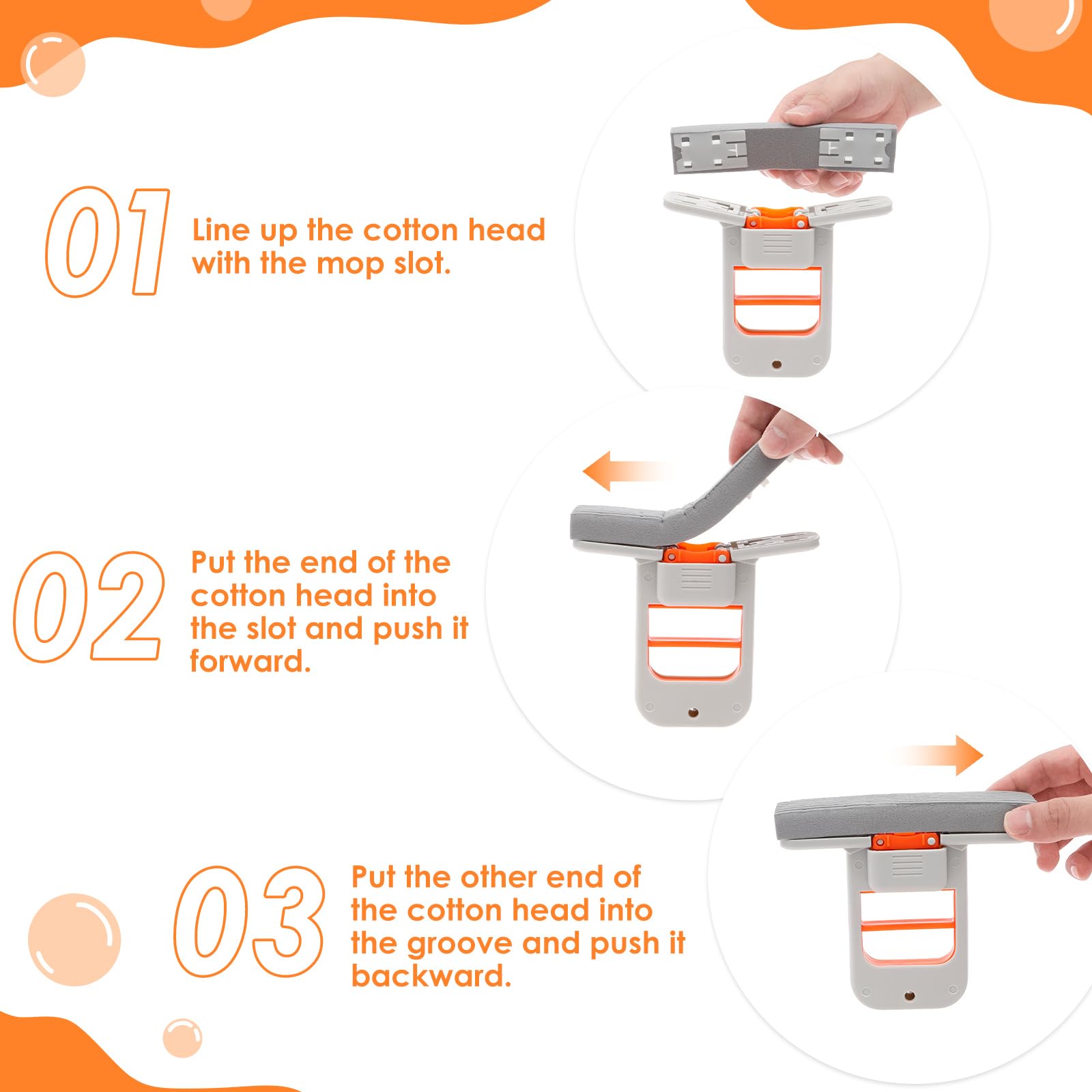 01 Line up the cotton head with the mop slot.

02 Put the end of the cotton head into the slot and push it forward.

03 Put the other end of the cotton head into the groove and push it backward.