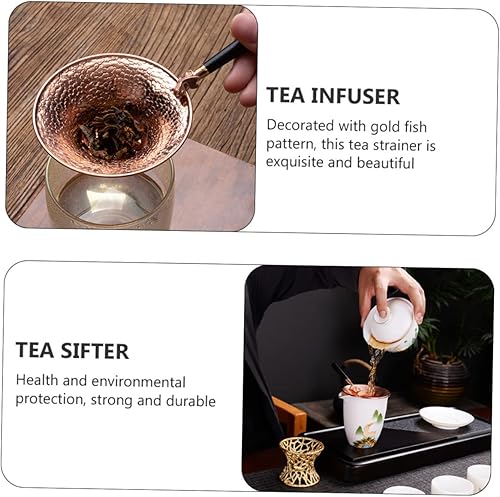 TEA INFUSER

Decorated with gold fish pattern, this tea strainer is exquisite and beautiful

TEA SIFTER

Health and environmental protection, strong and durable