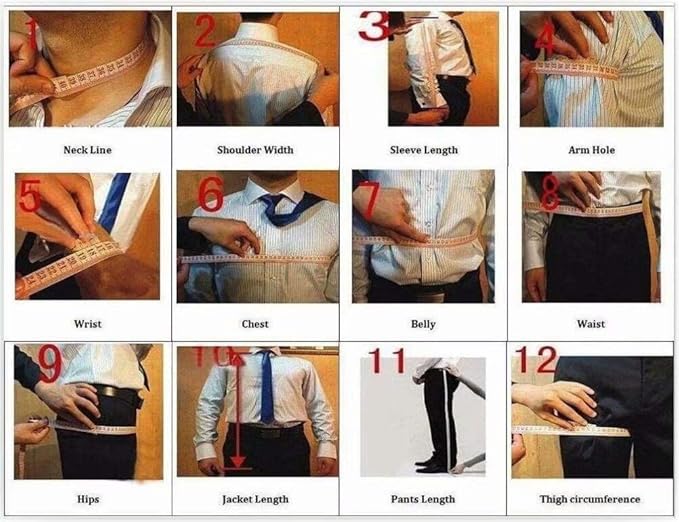 1
Neck Line

2
Shoulder Width

3
Sleeve Length

4
Arm Hole

5
Wrist

6
Chest

7
Belly

8
Waist

9
Hips

10
Jacket Length

11
Pants Length

12
Thigh circumference