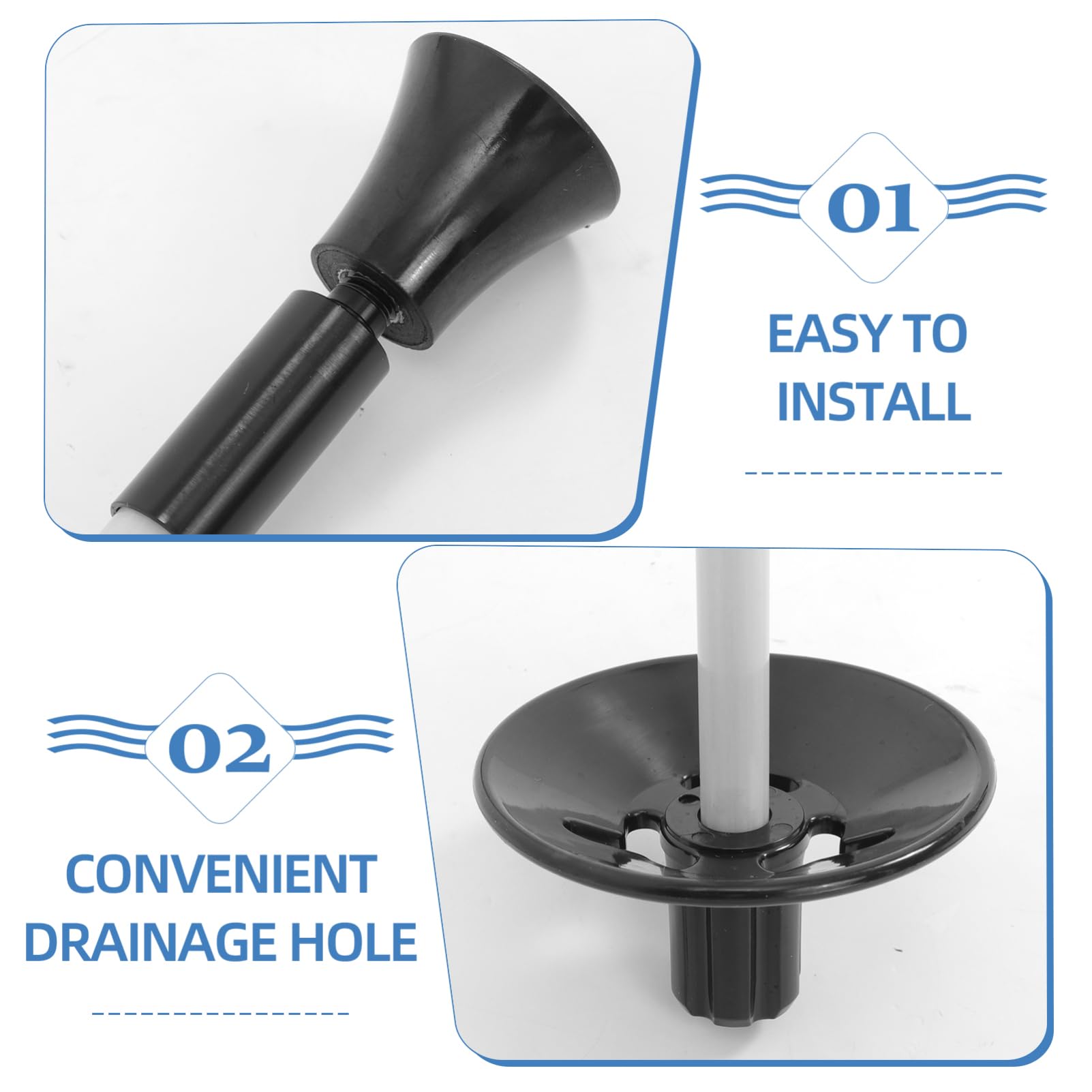 01

EASY TO INSTALL

02

CONVENIENT DRAINAGE HOLE