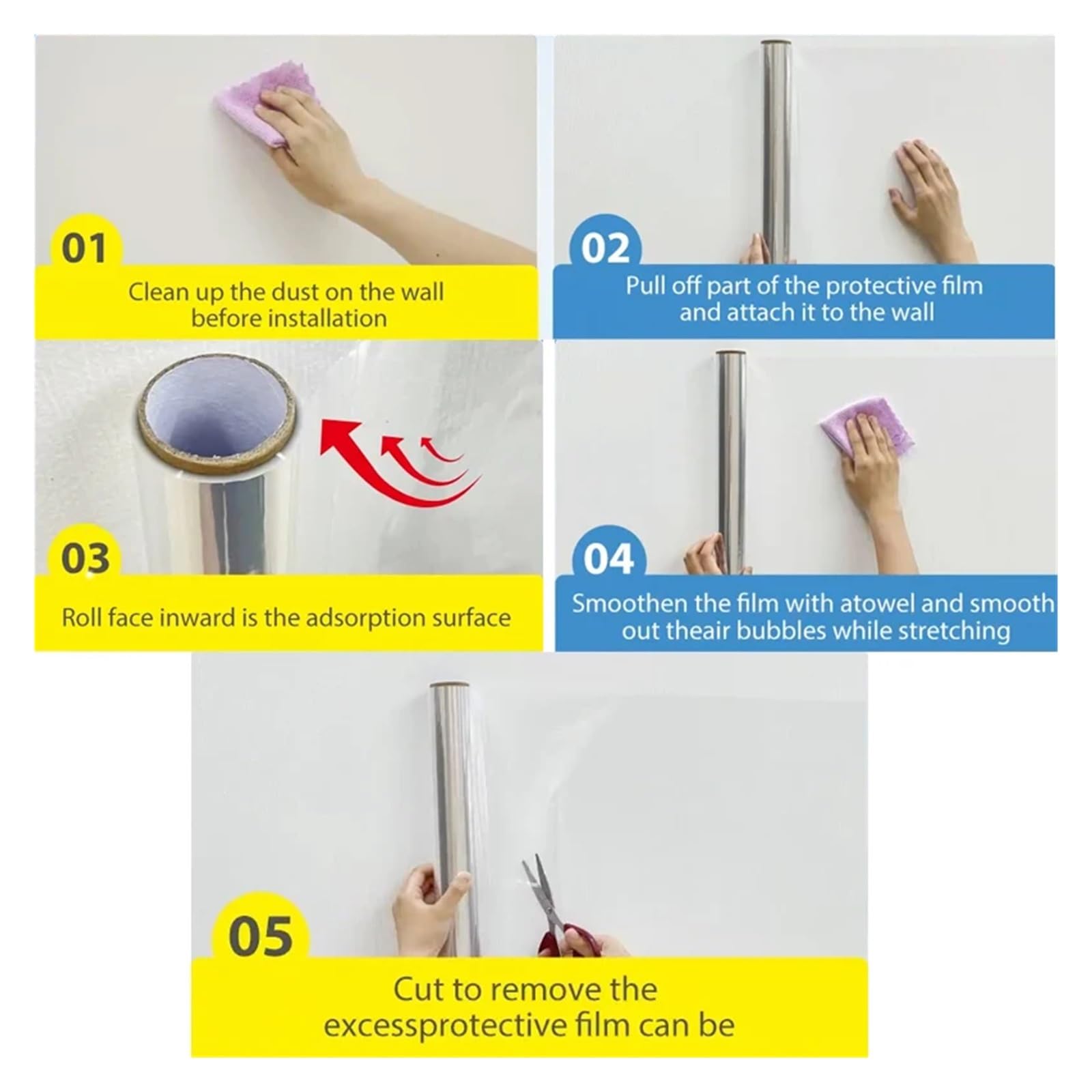 01
Clean up the dust on the wall before installation

02
Pull off part of the protective film and attach it to the wall

03
Roll face inward is the adsorption surface

04
Smoothen the film with atowel and smooth out theair bubbles while stretching

05
Cut to remove the excessprotective film can be