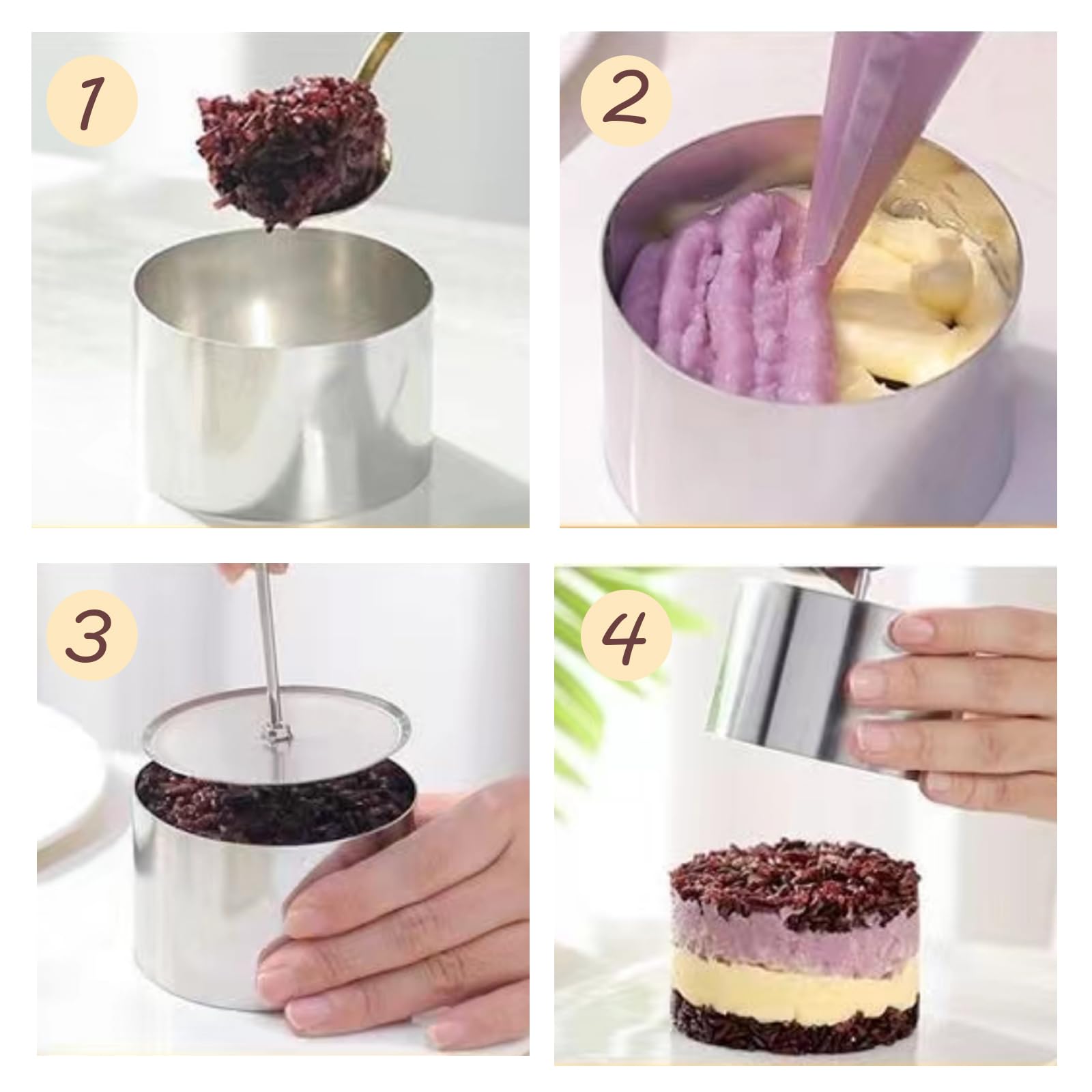 1

2

3

4