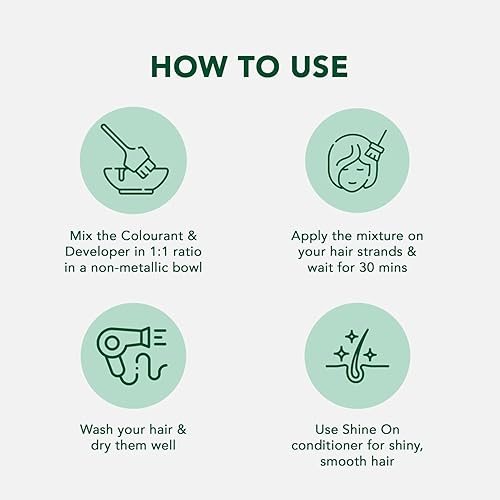 HOW TO USE

Mix the Colourant & Developer in 1:1 ratio in a non-metallic bowl

Apply the mixture on your hair strands & wait for 30 mins

Wash your hair & dry them well

Use Shine On conditioner for shiny, smooth hair