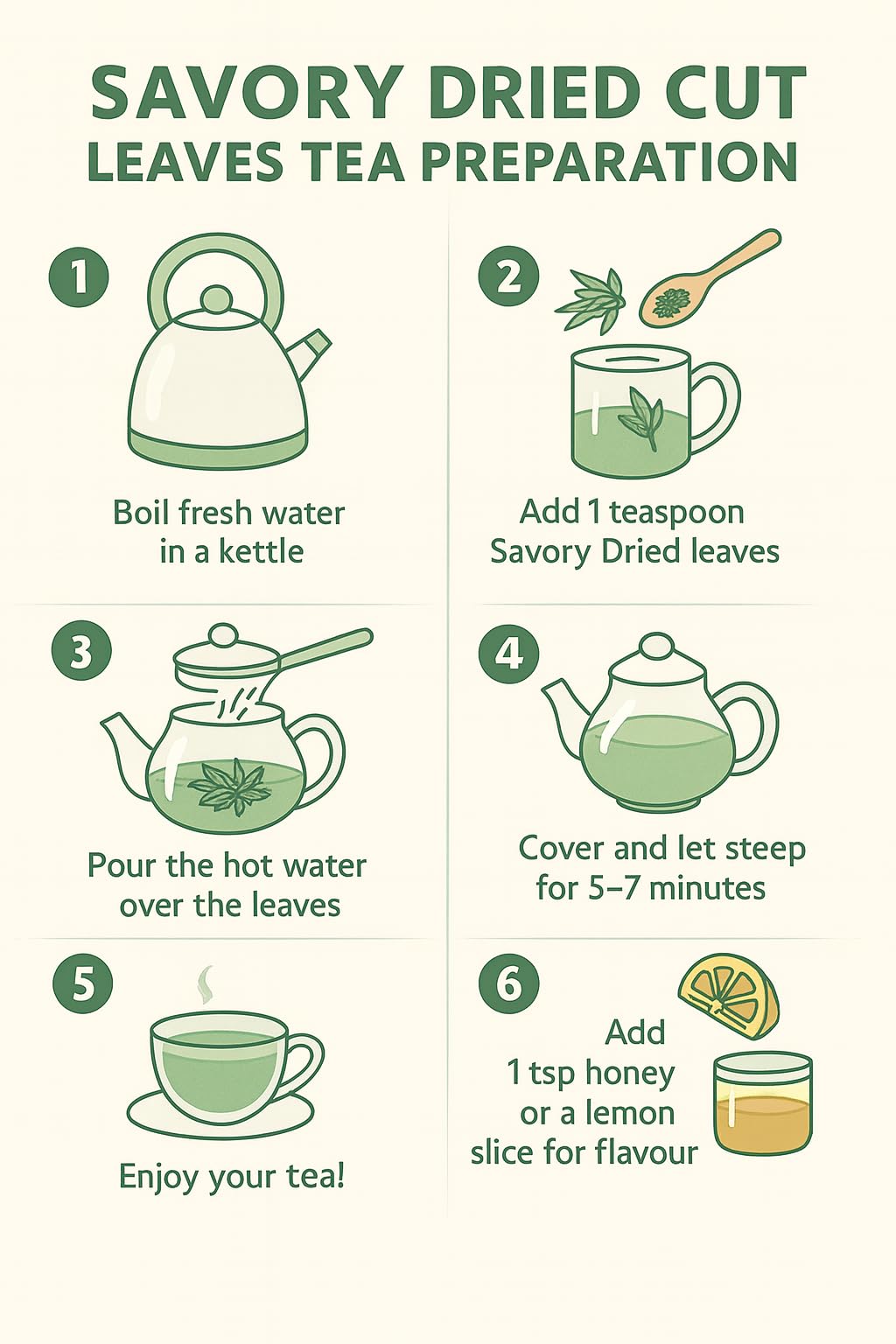 SAVORY DRIED CUT LEAVES TEA PREPARATION

1
Boil fresh water in a kettle

2
Add 1 teaspoon Savory Dried leaves

3
Pour the hot water over the leaves

4
Cover and let steep for 5–7 minutes

5
Enjoy your tea!

6
Add 1 tsp honey or a lemon slice for flavour