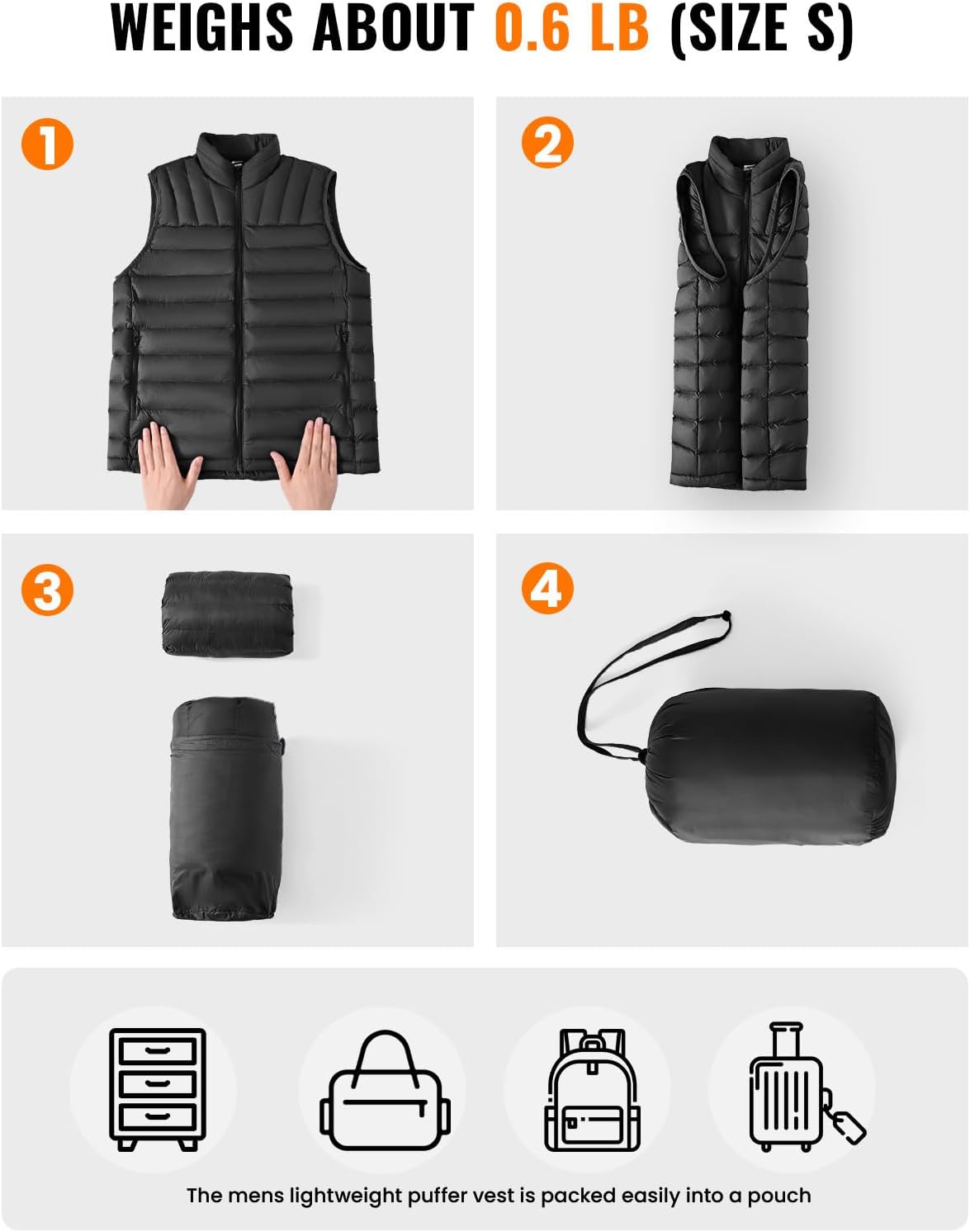 WEIGHS ABOUT 0.6 LB (SIZE S)

1

2

3

4

The mens lightweight puffer vest is packed easily into a pouch