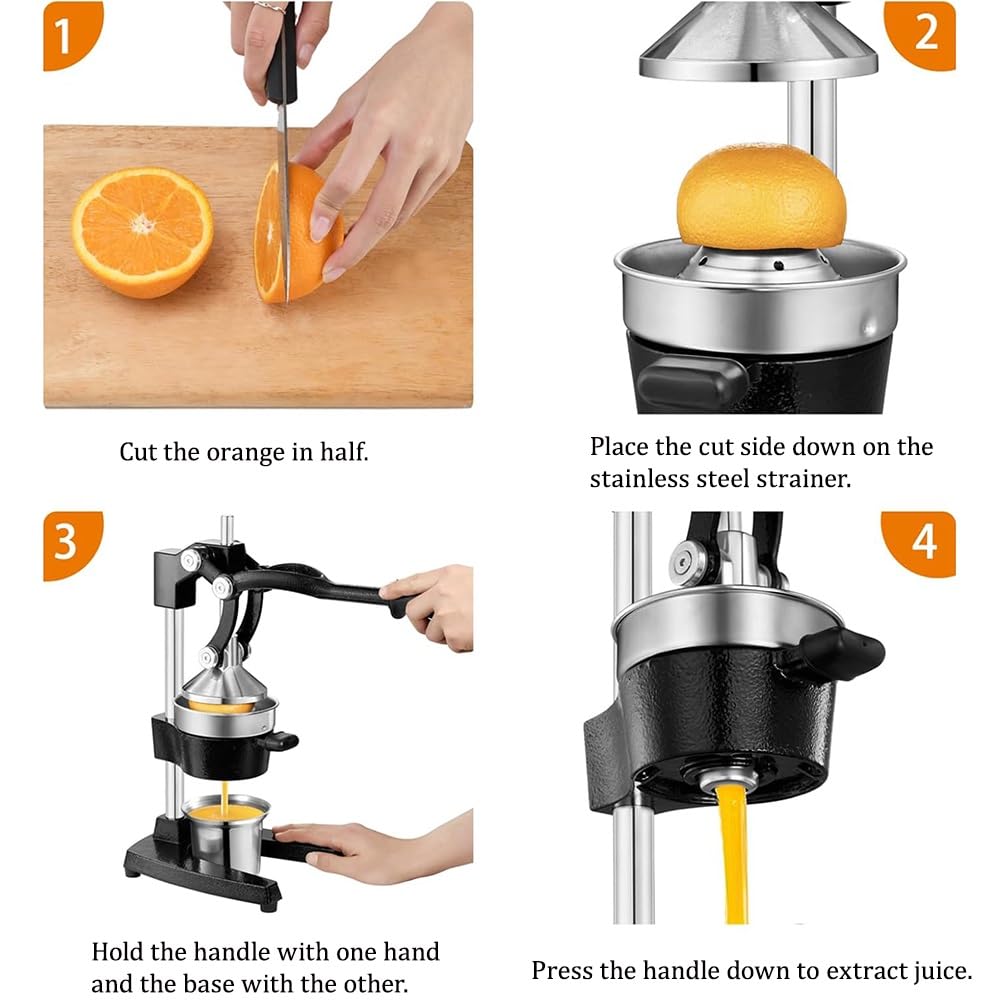 1

Cut the orange in half.

2

Place the cut side down on the stainless steel strainer.

3

Hold the handle with one hand and the base with the other.

4

Press the handle down to extract juice.