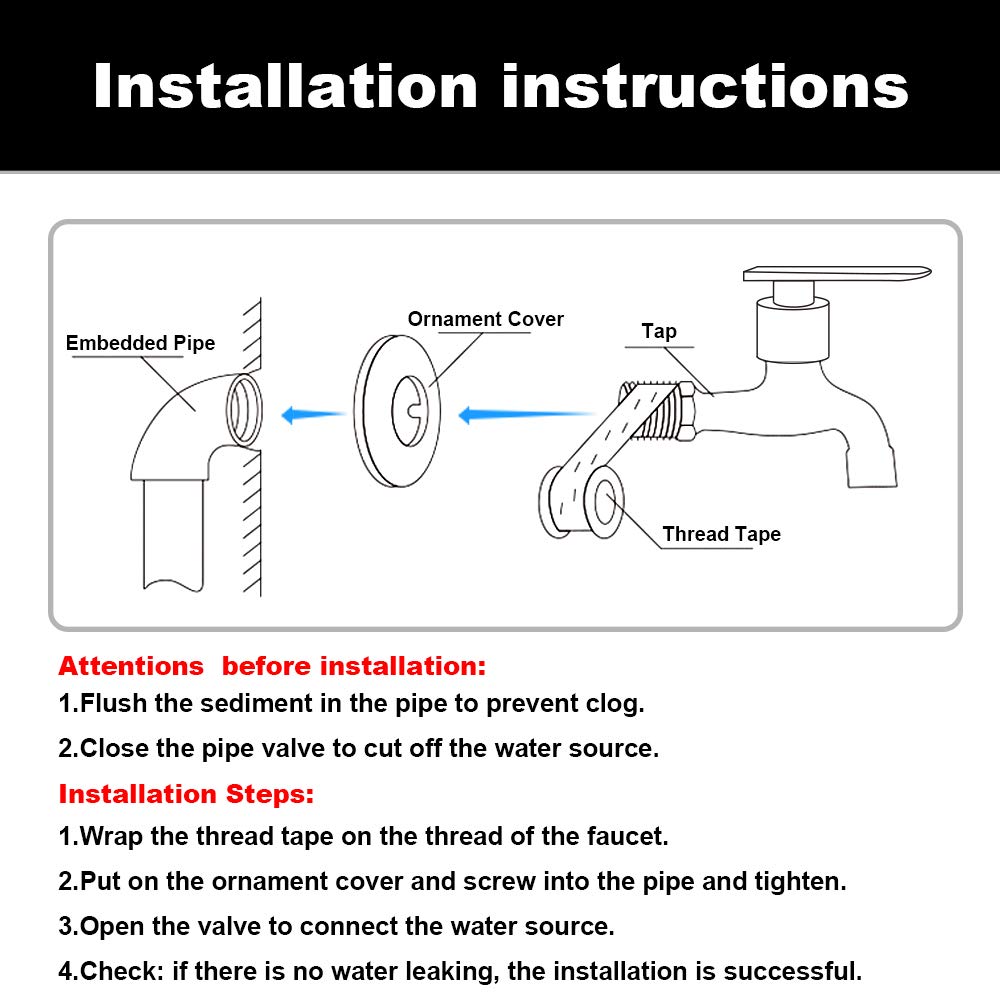 Installation instructions

Embedded Pipe

Ornament Cover

Tap

Thread Tape

Attentions before installation:

1.Flush the sediment in the pipe to prevent clog.

2.Close the pipe valve to cut off the water source.

Installation Steps:

1.Wrap the thread tape on the thread of the faucet.

2.Put on the ornament cover and screw into the pipe and tighten.

3.Open the valve to connect the water source.

4.Check: if there is no water leaking, the installation is successful.