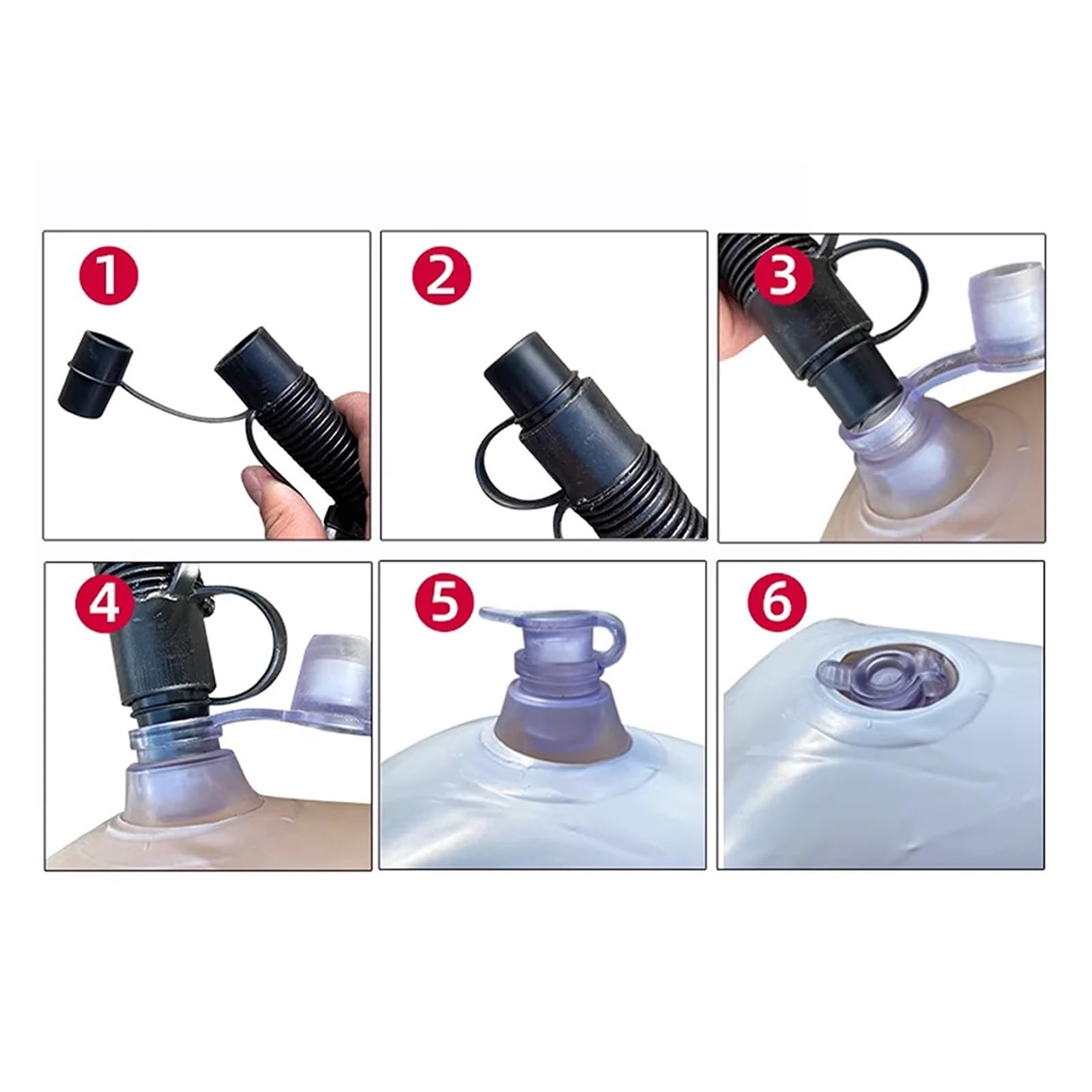 1

2

3

4

5

6