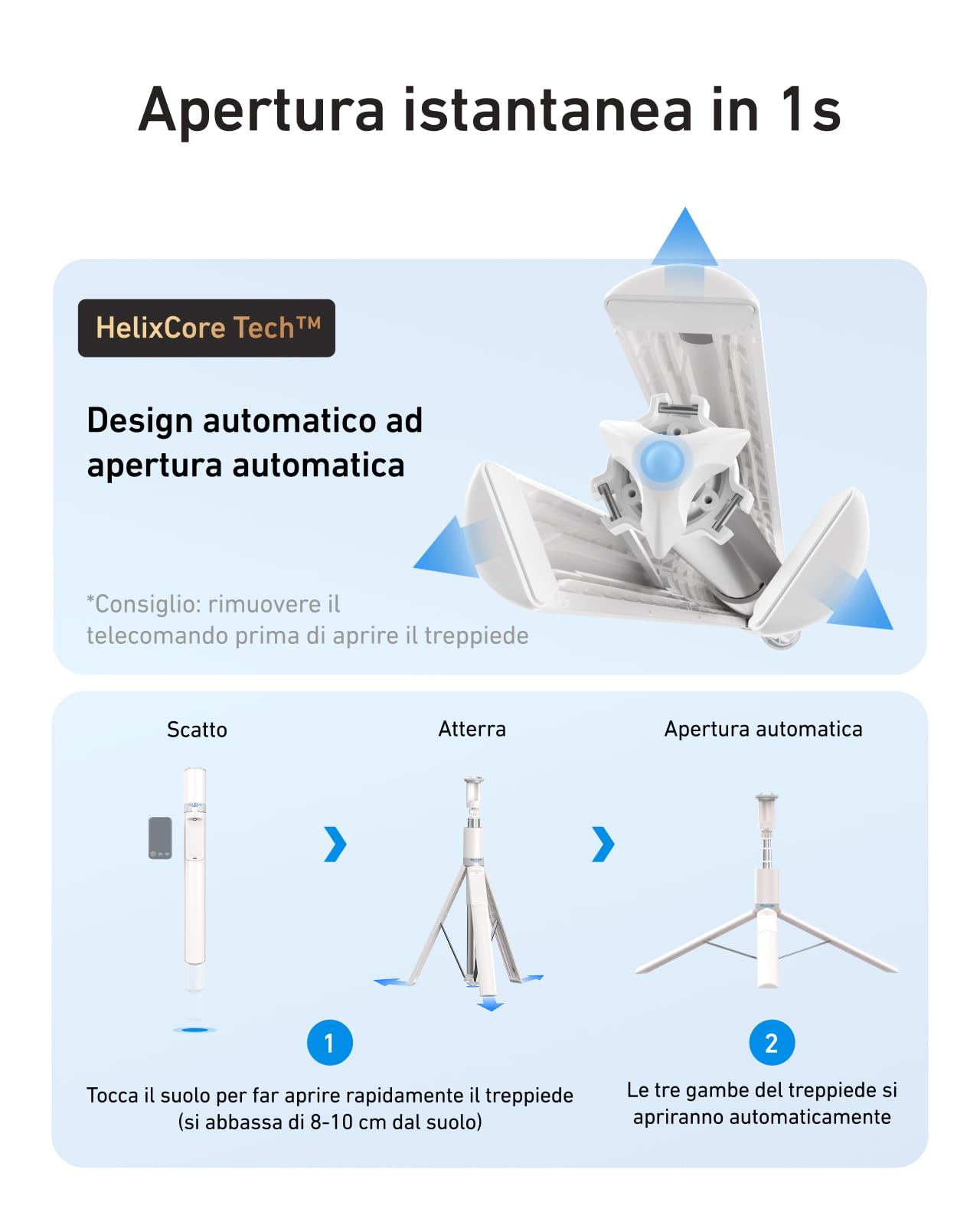 Apertura istantanea in 1s

HelixCore Tech™

Design automatico ad apertura automatica

*Consiglio: rimuovere il telecomando prima di aprire il treppiede

Scatto

Atterra

Apertura automatica

1

Tocca il suolo per far aprire rapidamente il treppiede (si abbassa di 8-10 cm dal suolo)

2

Le tre gambe del treppiede si apriranno automaticamente