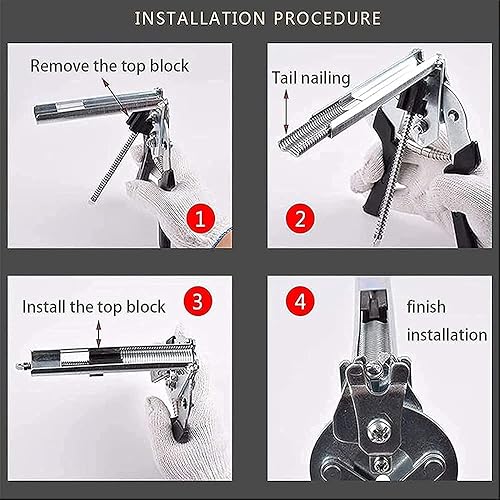 INSTALLATION PROCEDURE

Remove the top block

1

Tail nailing

2

Install the top block

3

4

finish installation