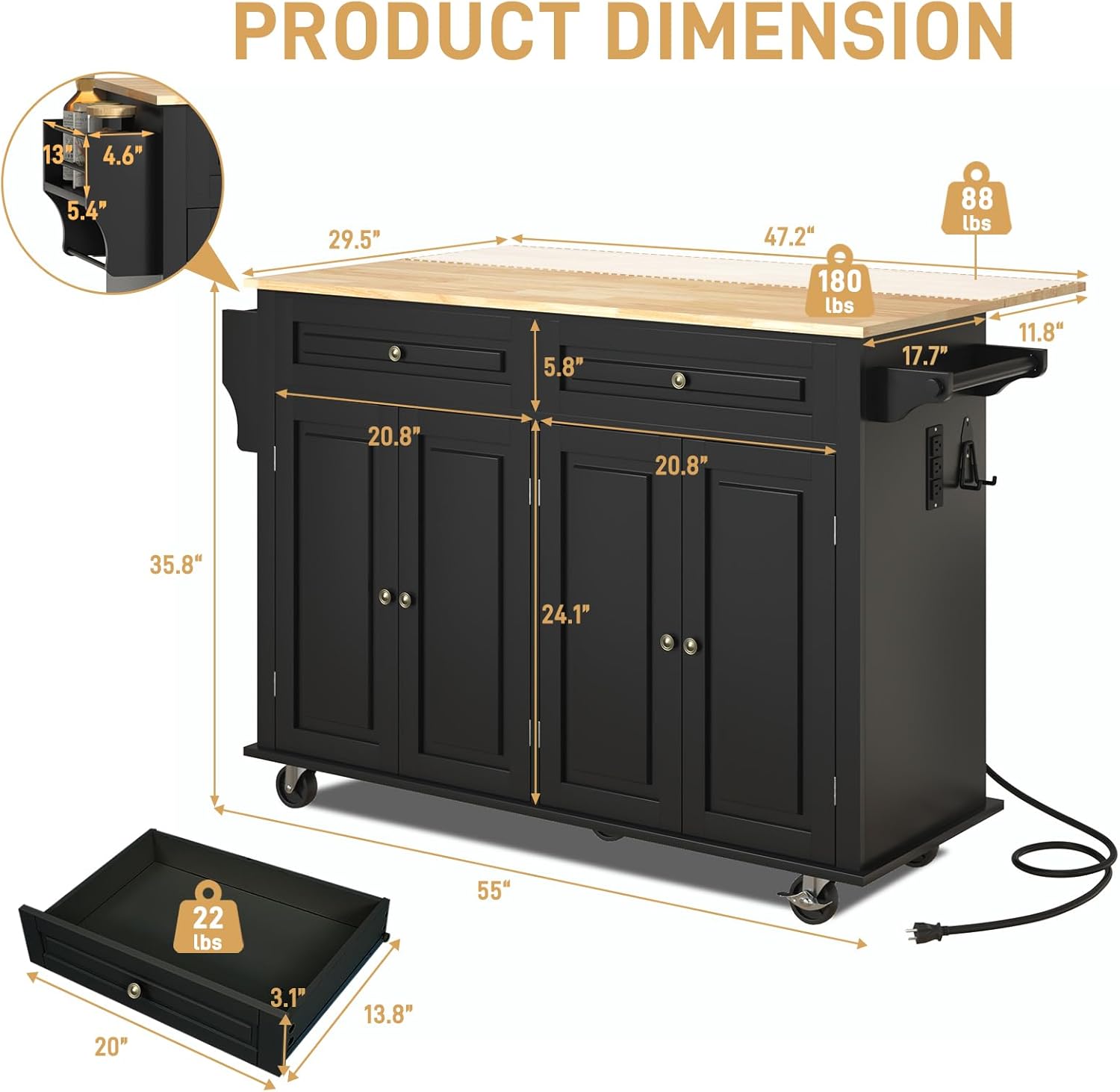 PRODUCT DIMENSION

13"
4.6"
5.4"

29.5"
47.2"
88 lbs
180 lbs
11.8"
17.7"
5.8"
20.8"
20.8"
35.8"
24.1"
55"

22 lbs
3.1"
13.8"
20"