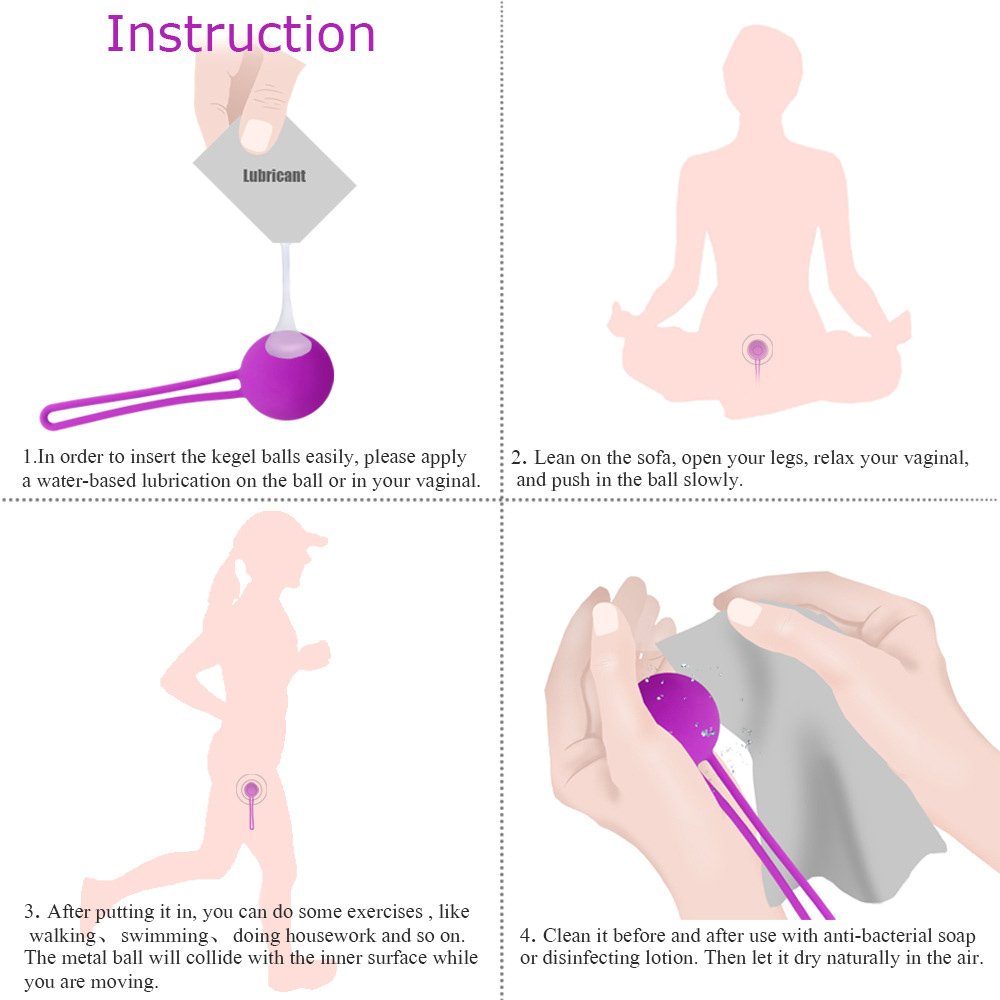 Instruction

Lubricant

1.In order to insert the kegel balls easily, please apply a water-based lubrication on the ball or in your vaginal.

2. Lean on the sofa, open your legs, relax your vaginal, and push in the ball slowly.

3. After putting it in, you can do some exercises , like walking、 swimming、 doing housework and so on. The metal ball will collide with the inner surface while you are moving.

4. Clean it before and after use with anti-bacterial soap or disinfecting lotion. Then let it dry naturally in the air.